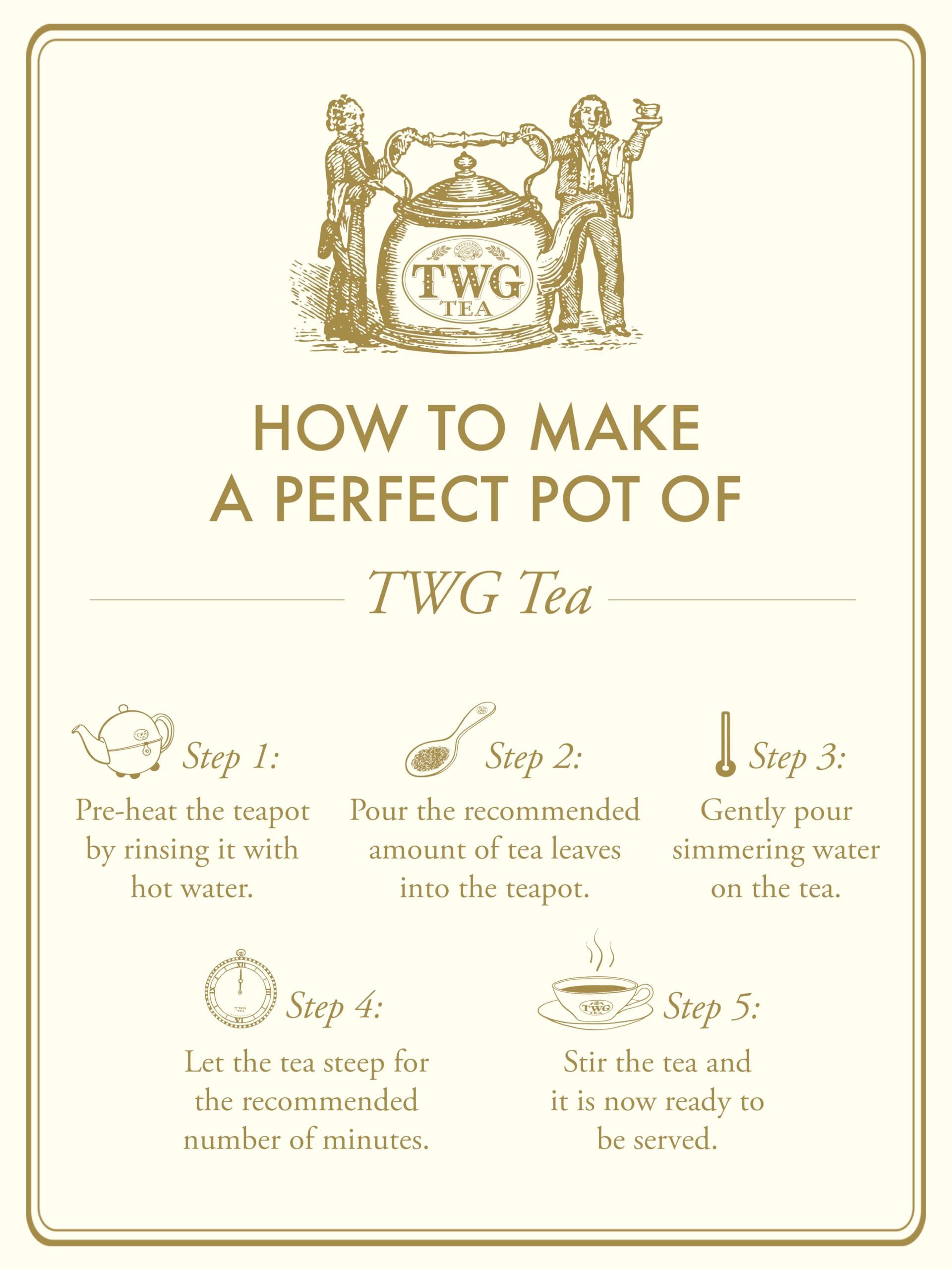 TWG TEA

HOW TO MAKE A PERFECT POT OF

TWG Tea

Step 1:
Pre-heat the teapot by rinsing it with hot water.

Step 2:
Pour the recommended amount of tea leaves into the teapot.

Step 3:
Gently pour simmering water on the tea.

Step 4:
Let the tea steep for the recommended number of minutes.

Step 5:
Stir the tea and it is now ready to be served.