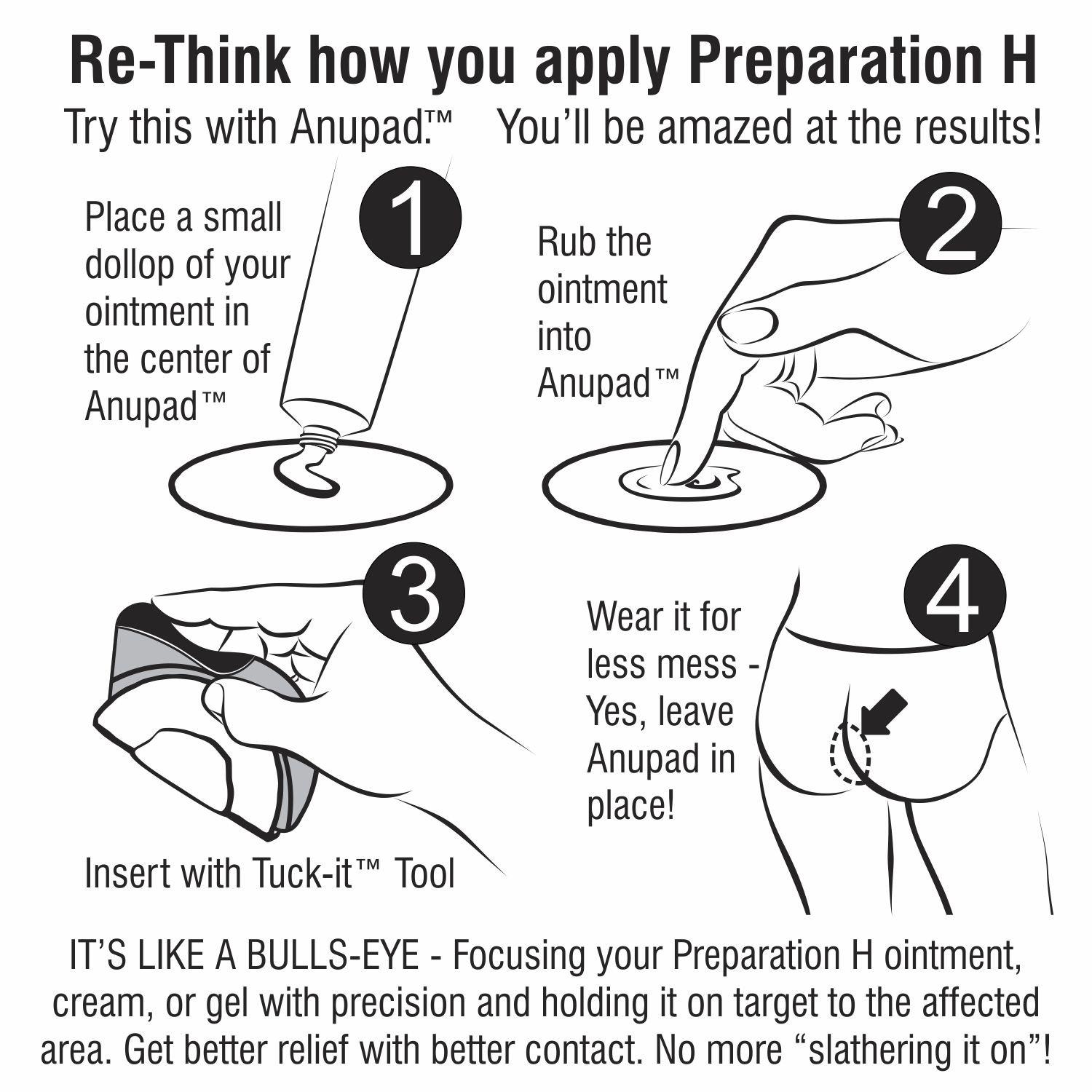 Re-Think how you apply Preparation H

Try this with Anupad.™ You'll be amazed at the results!

1

Place a small dollop of your ointment in the center of Anupad™

2

Rub the ointment into Anupad™

3

Insert with Tuck-it™ Tool

4

Wear it for less mess - Yes, leave Anupad in place!

IT'S LIKE A BULLS-EYE - Focusing your Preparation H ointment, cream, or gel with precision and holding it on target to the affected area. Get better relief with better contact. No more "slathering it on"!