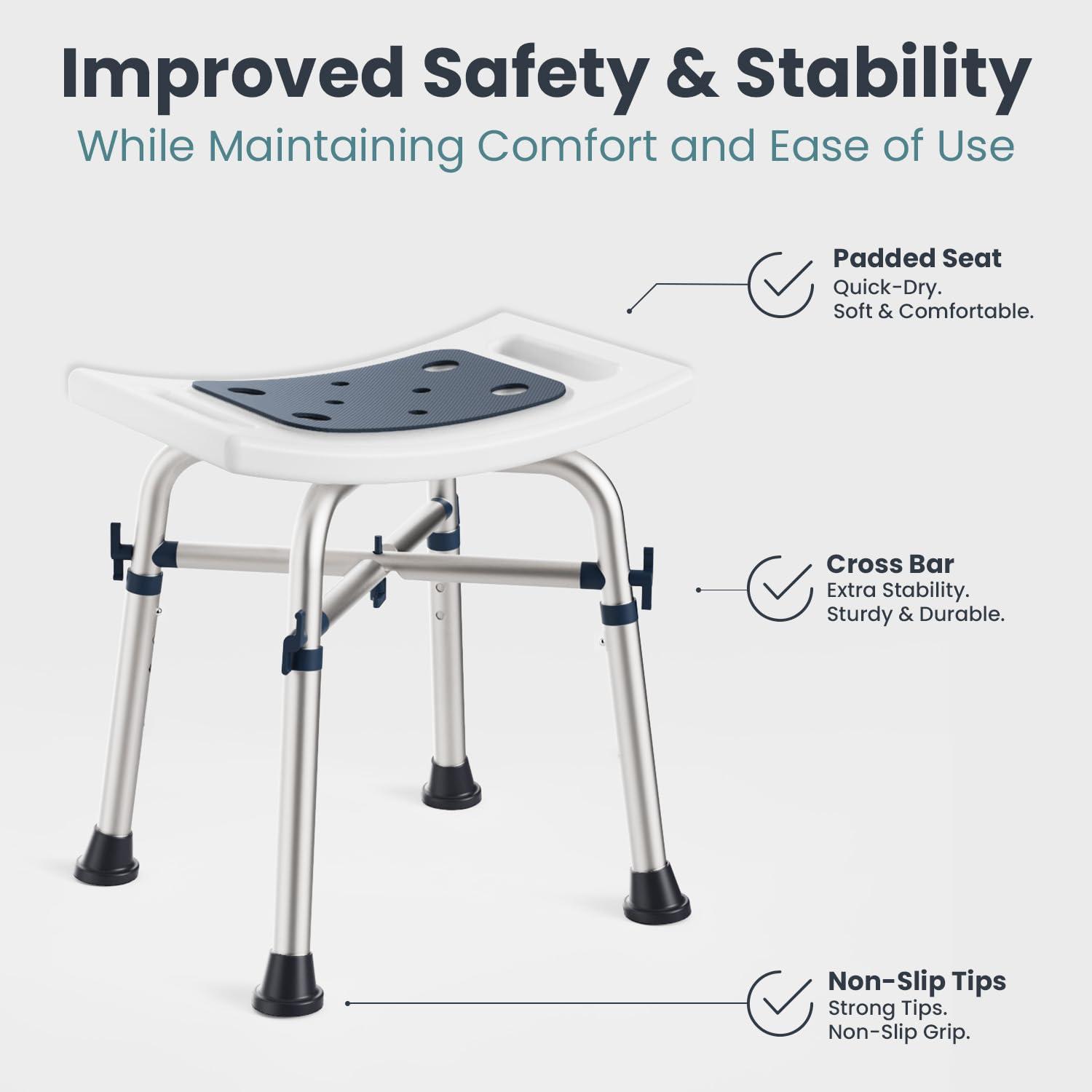 Improved Safety & Stability
While Maintaining Comfort and Ease of Use

Padded Seat
Quick-Dry.
Soft & Comfortable.

Cross Bar
Extra Stability.
Sturdy & Durable.

Non-Slip Tips
Strong Tips.
Non-Slip Grip.