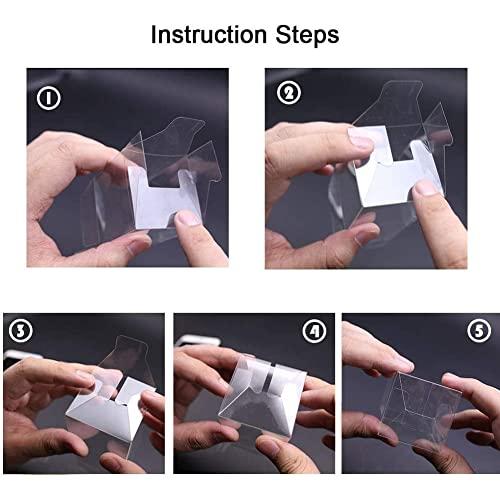 Instruction Steps

1

2

3

4

5