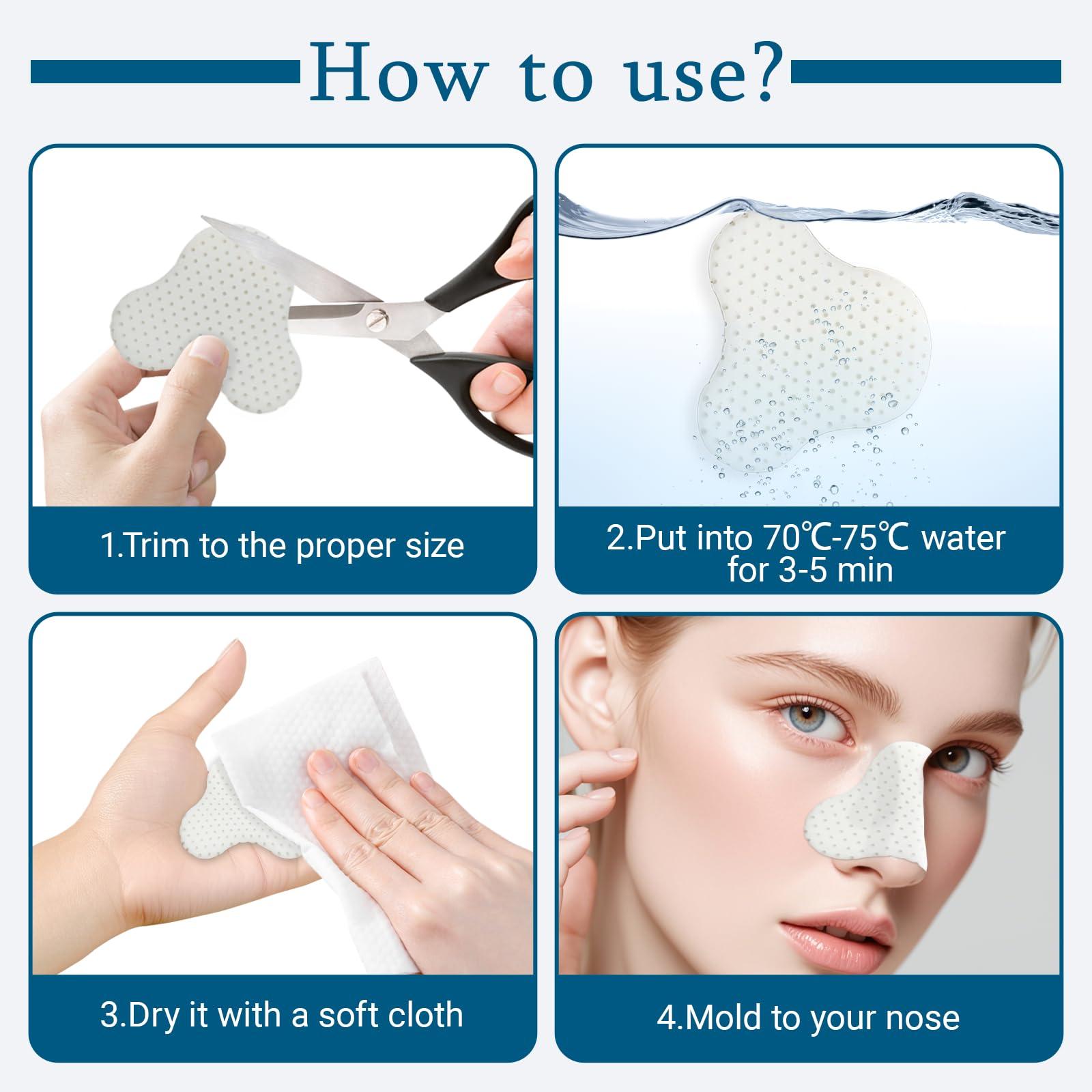 How to use?

1.Trim to the proper size

2.Put into 70℃-75℃ water for 3-5 min

3.Dry it with a soft cloth

4.Mold to your nose