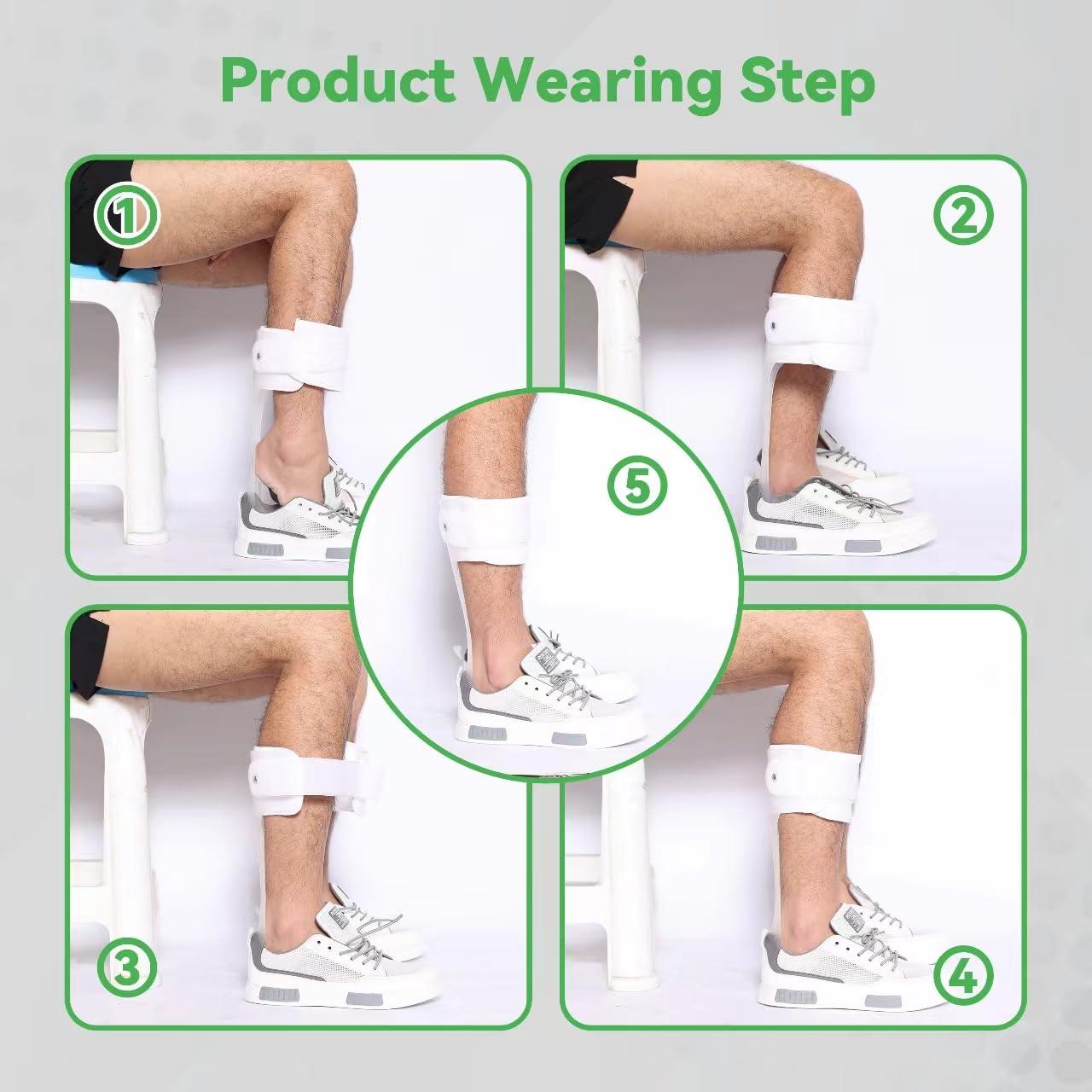 Product Wearing Step

1

2

5

3

4