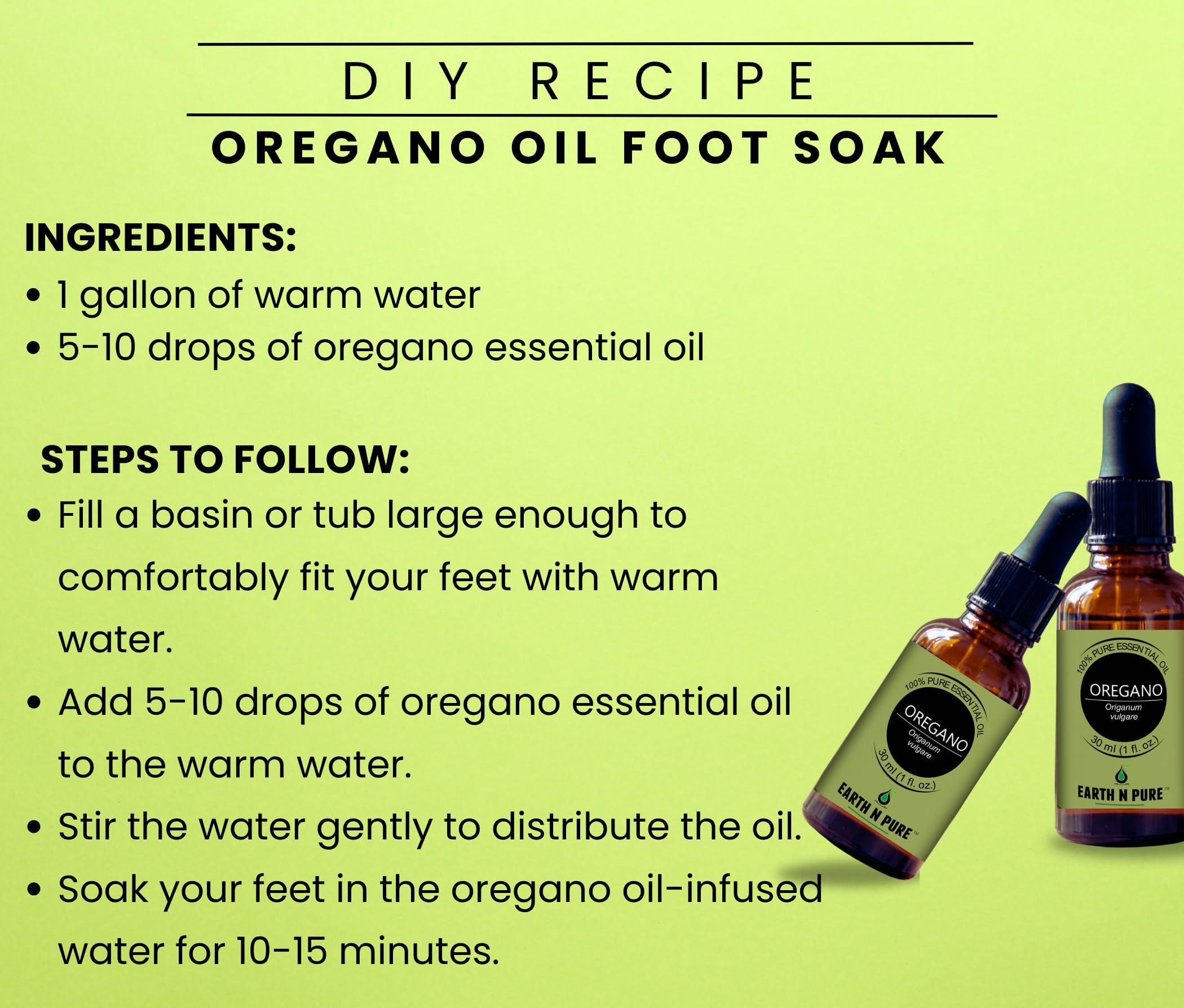 DIY RECIPE

OREGANO OIL FOOT SOAK

INGREDIENTS:
• 1 gallon of warm water
• 5-10 drops of oregano essential oil

STEPS TO FOLLOW:
• Fill a basin or tub large enough to comfortably fit your feet with warm water.
• Add 5-10 drops of oregano essential oil to the warm water.
• Stir the water gently to distribute the oil.
• Soak your feet in the oregano oil-infused water for 10-15 minutes.

100% PURE ESSENTIAL OIL
OREGANO
Origanum vulgare
30 ml (1 fl. oz.)
EARTH N PURE™

100% PURE ESSENTIAL OIL
OREGANO
Origanum vulgare
30 ml (1 fl. oz.)
EARTH N PURE™