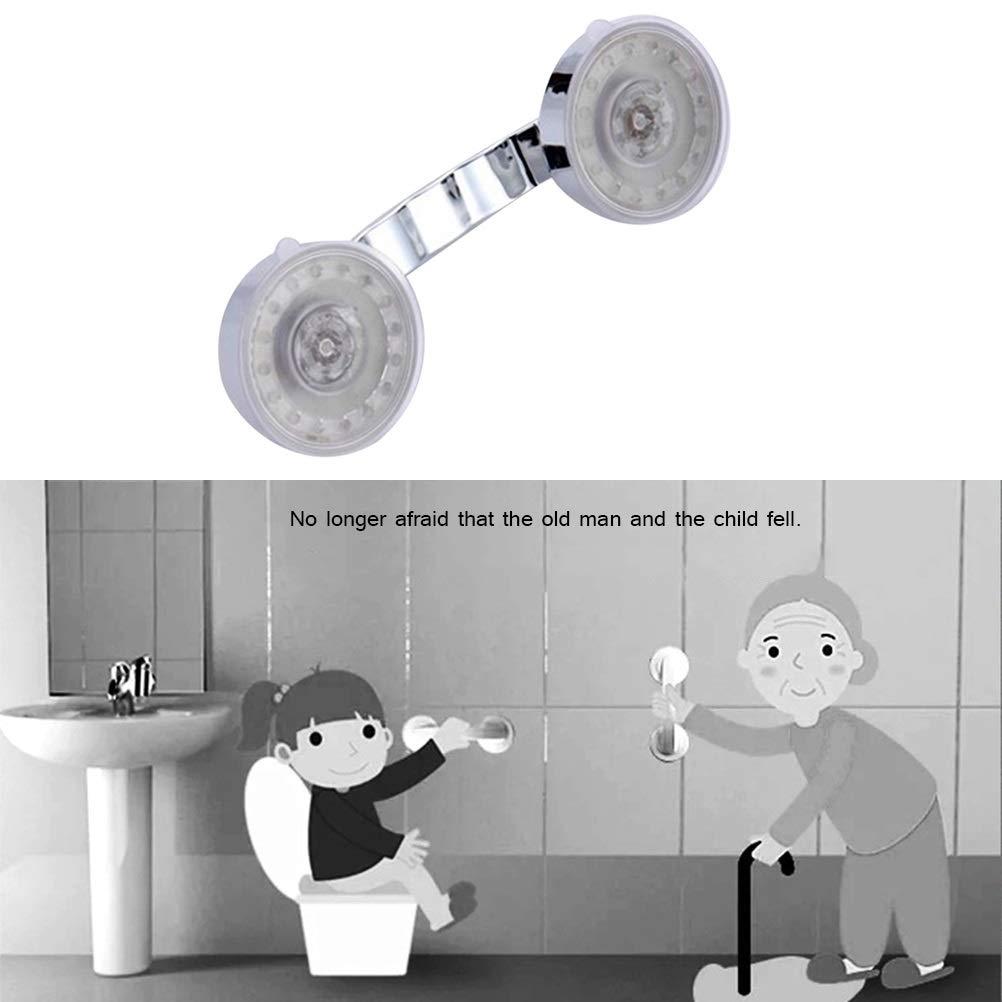 No longer afraid that the old man and the child fell.