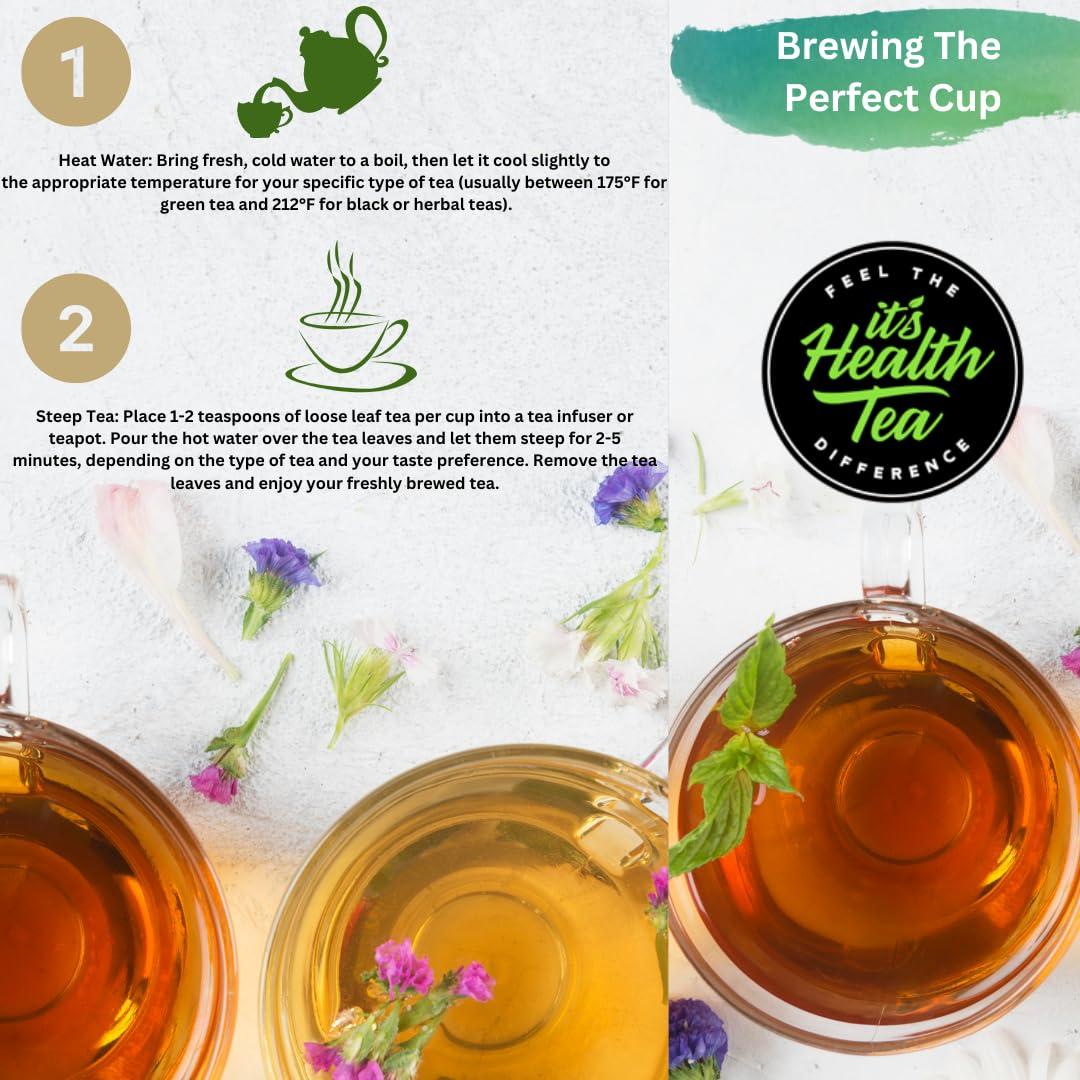 1

Heat Water: Bring fresh, cold water to a boil, then let it cool slightly to the appropriate temperature for your specific type of tea (usually between 175°F for green tea and 212°F for black or herbal teas).

2

Steep Tea: Place 1-2 teaspoons of loose leaf tea per cup into a tea infuser or teapot. Pour the hot water over the tea leaves and let them steep for 2-5 minutes, depending on the type of tea and your taste preference. Remove the tea leaves and enjoy your freshly brewed tea.

Brewing The Perfect Cup

FEEL THE
it's Health Tea
DIFFERENCE