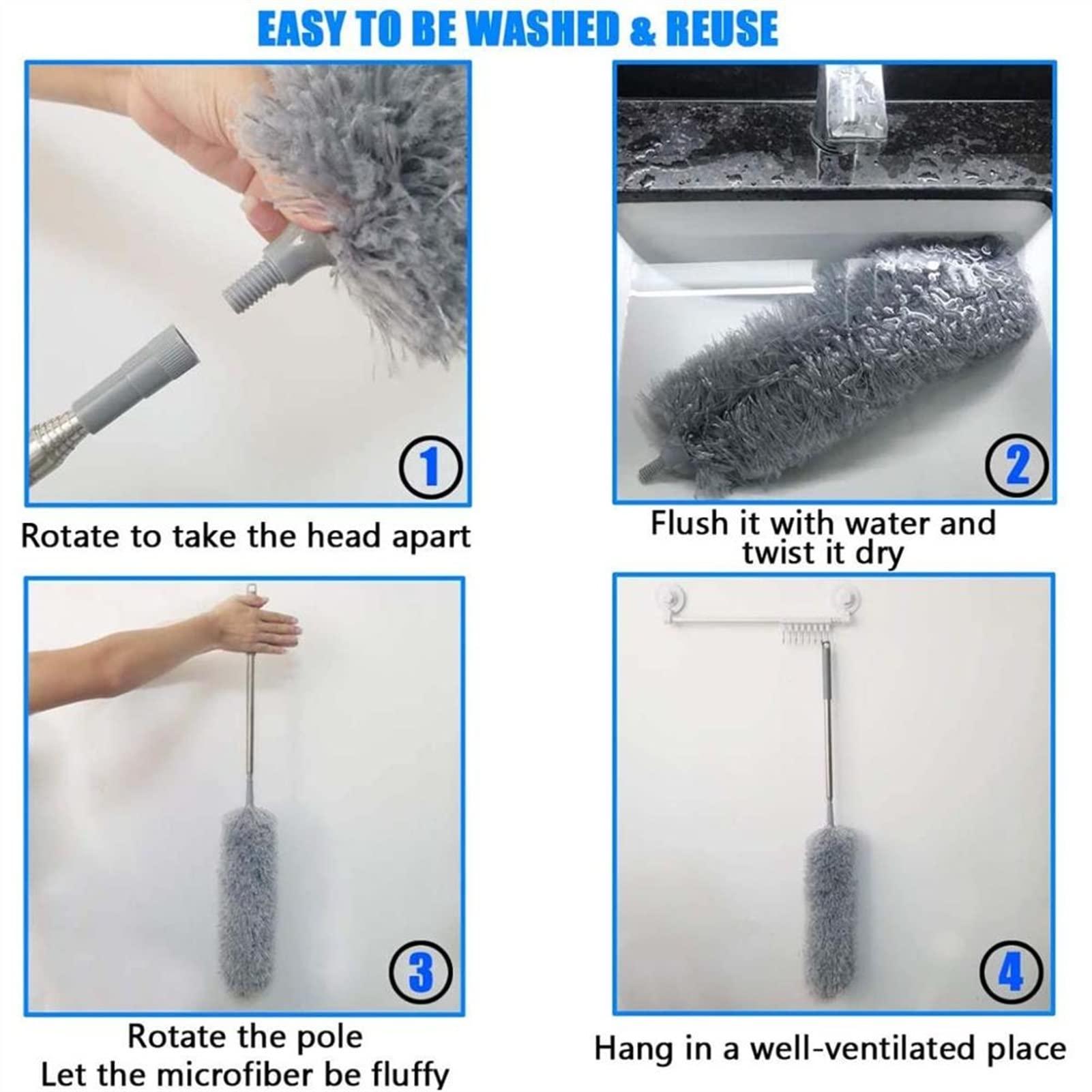 EASY TO BE WASHED & REUSE

1

Rotate to take the head apart

2

Flush it with water and twist it dry

3

Rotate the pole
Let the microfiber be fluffy

4

Hang in a well-ventilated place