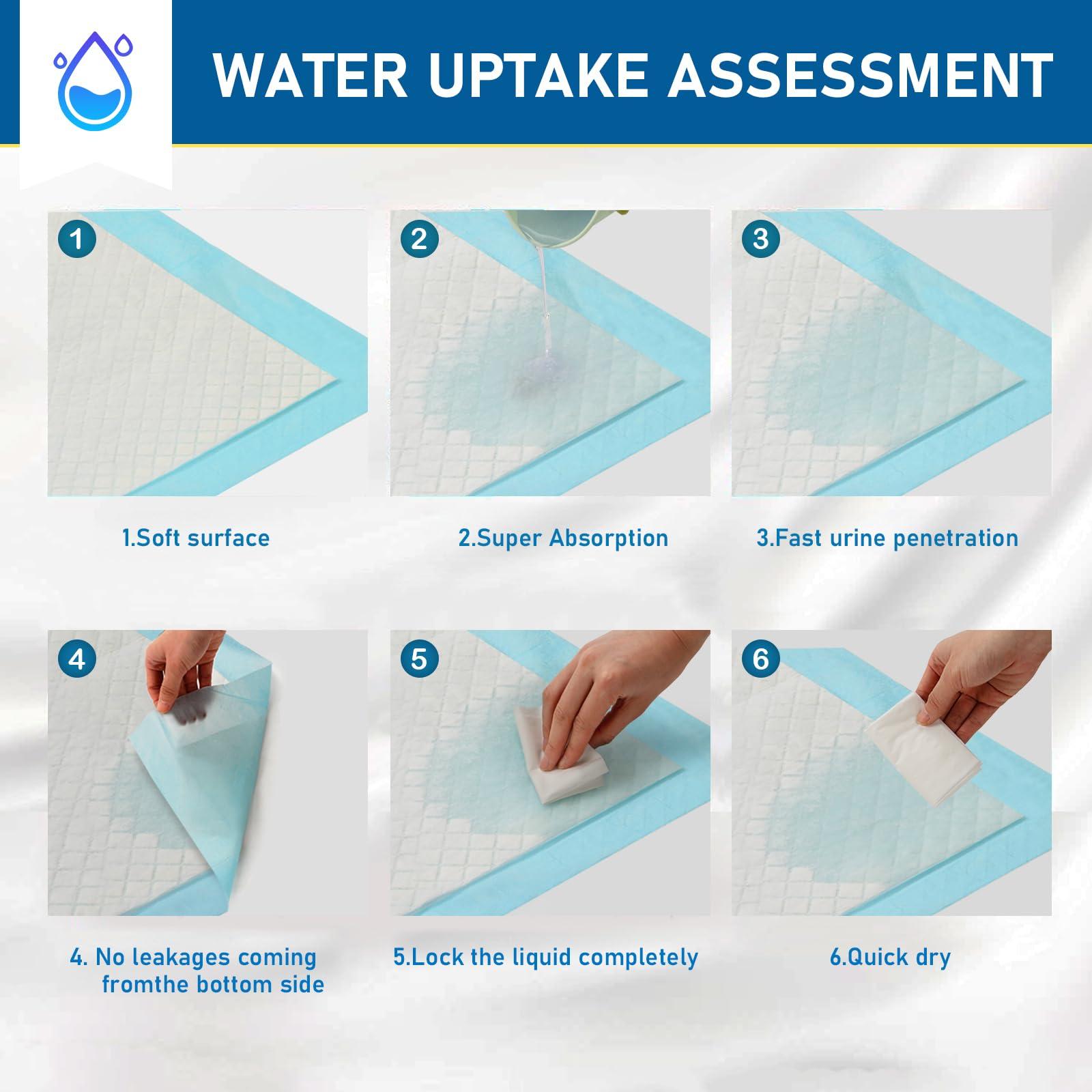 WATER UPTAKE ASSESSMENT

1

2

3

1.Soft surface

2.Super Absorption

3.Fast urine penetration

4

5

6

4. No leakages coming fromthe bottom side

5.Lock the liquid completely

6.Quick dry