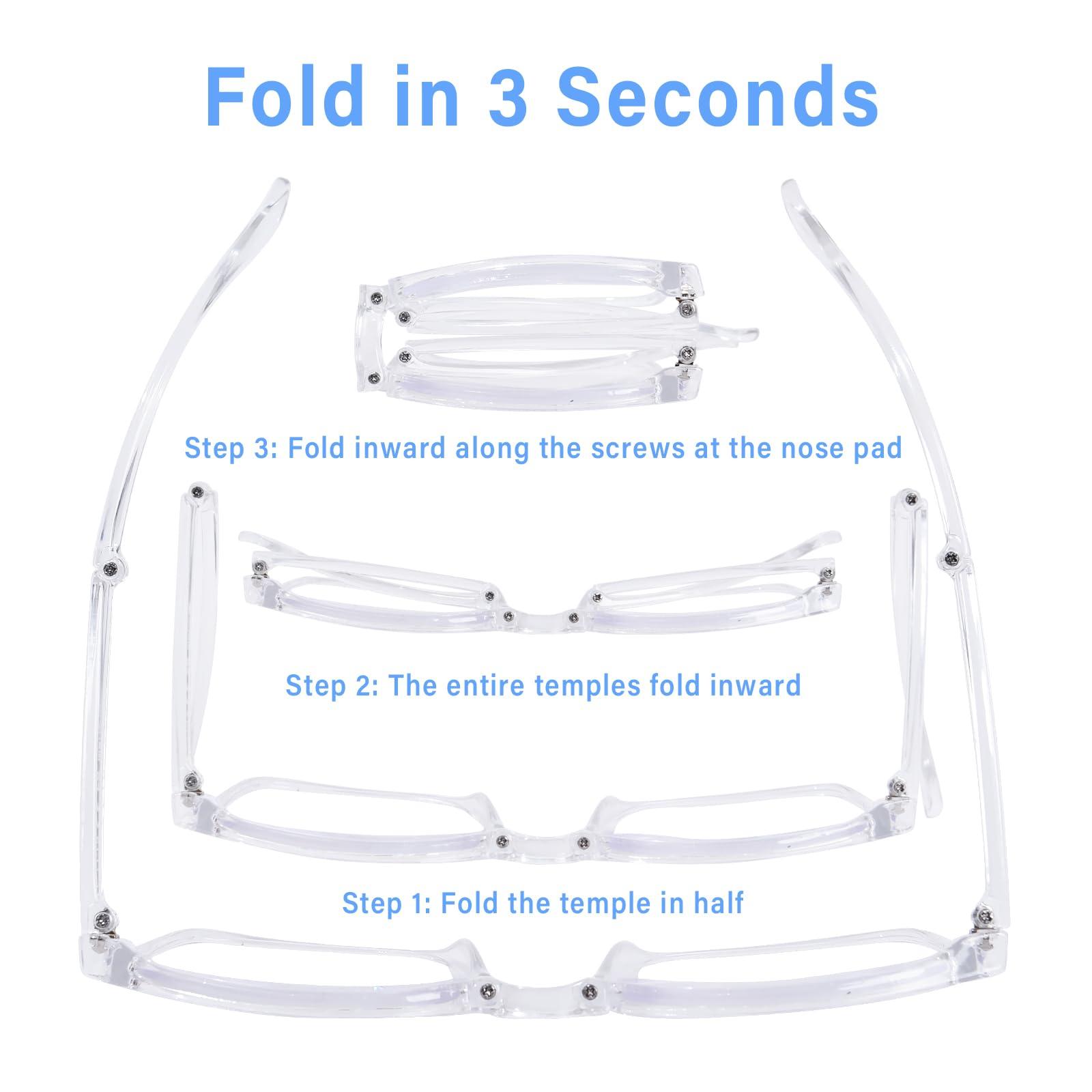 Fold in 3 Seconds

Step 3: Fold inward along the screws at the nose pad

Step 2: The entire temples fold inward

Step 1: Fold the temple in half