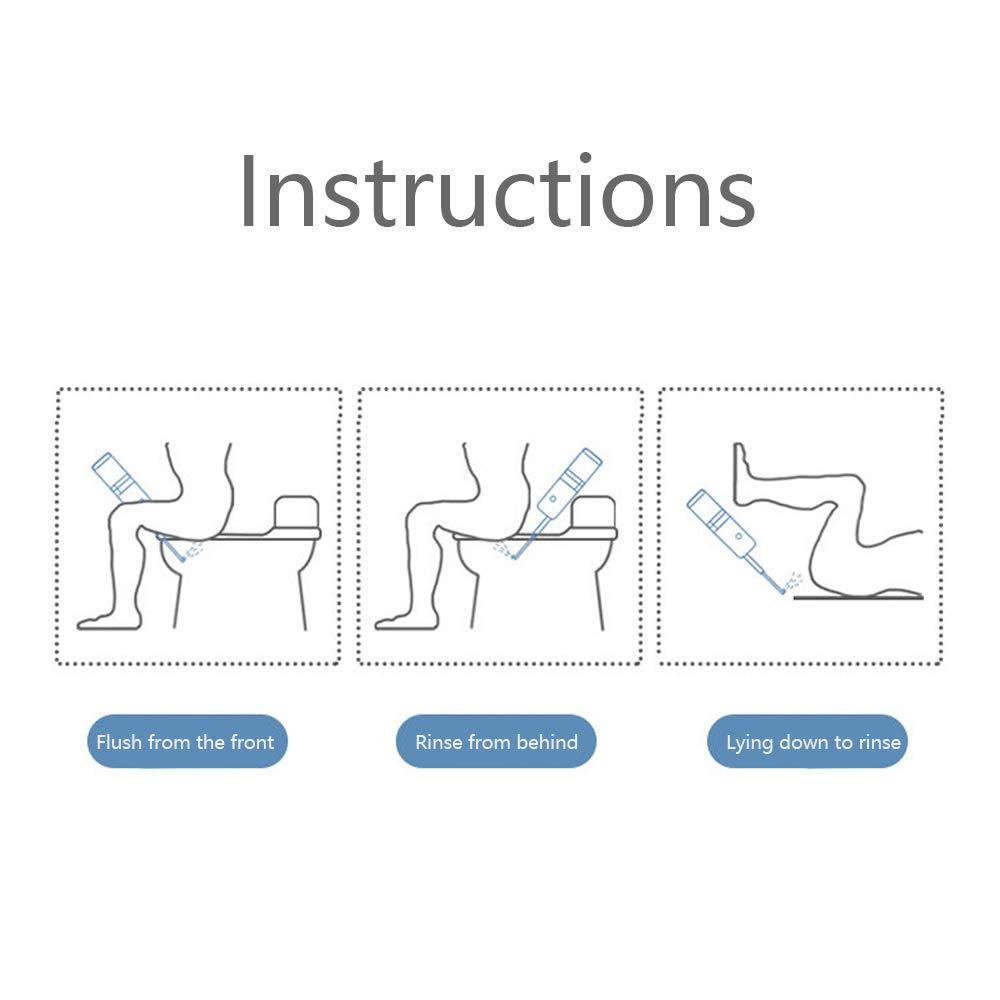 Instructions

Flush from the front

Rinse from behind

Lying down to rinse