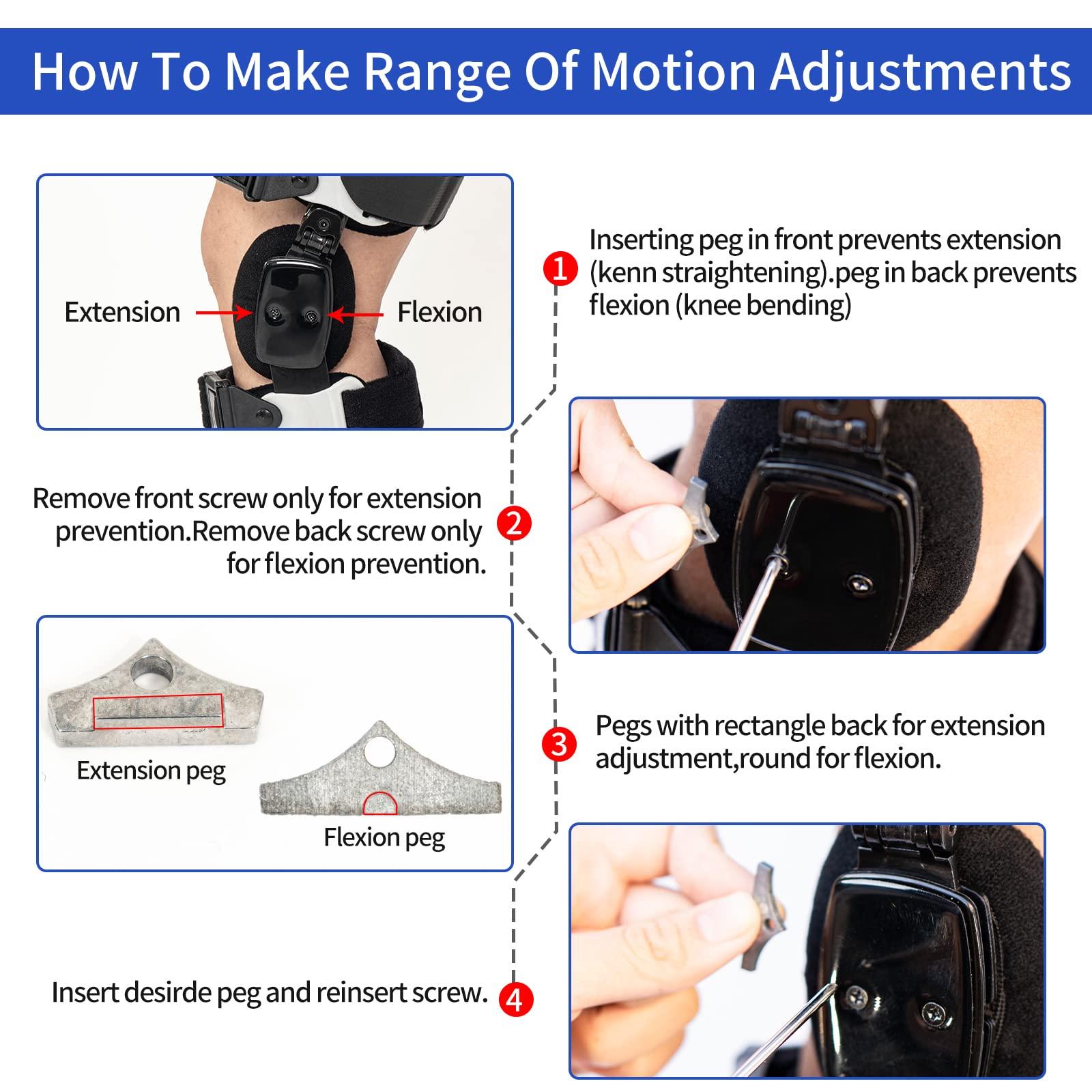 How To Make Range Of Motion Adjustments

Extension

Flexion

1 Inserting peg in front prevents extension (kenn straightening).peg in back prevents flexion (knee bending)

Remove front screw only for extension prevention.Remove back screw only for flexion prevention. 2

Extension peg

Flexion peg

3 Pegs with rectangle back for extension adjustment,round for flexion.

Insert desirde peg and reinsert screw. 4