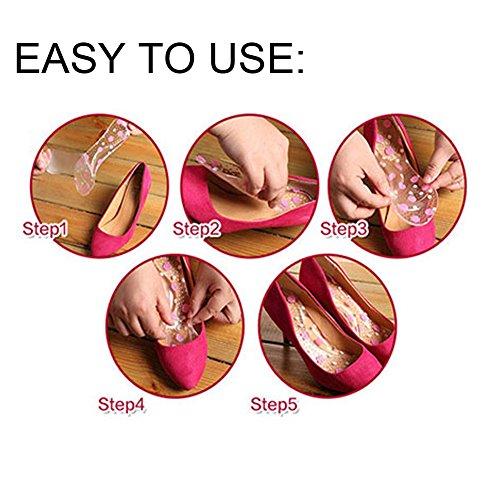 EASY TO USE:

Step1

Step2

Step3

Step4

Step5