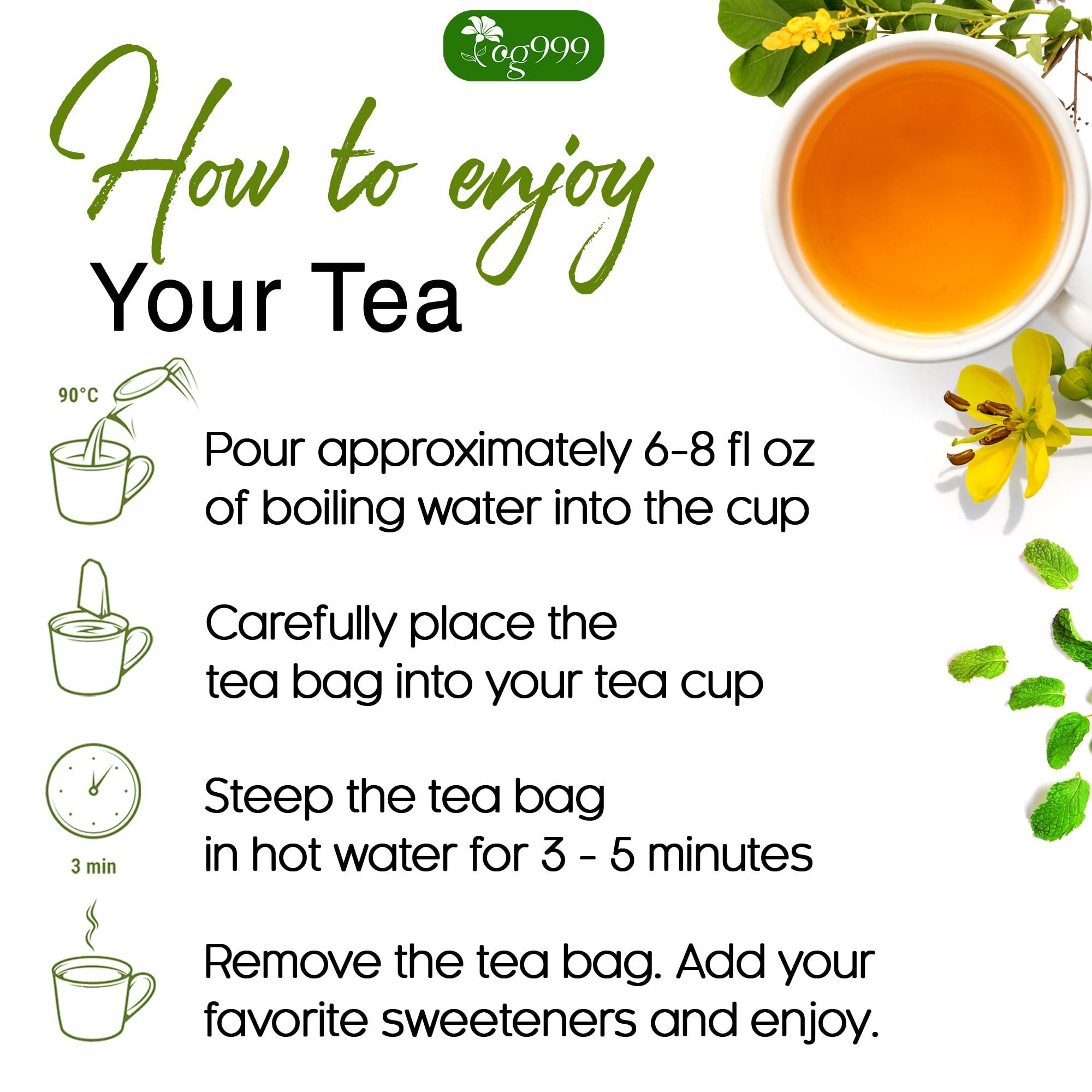 og999

How to enjoy
Your Tea

90°C

Pour approximately 6-8 fl oz of boiling water into the cup

Carefully place the tea bag into your tea cup

3 min

Steep the tea bag in hot water for 3 - 5 minutes

Remove the tea bag. Add your favorite sweeteners and enjoy.