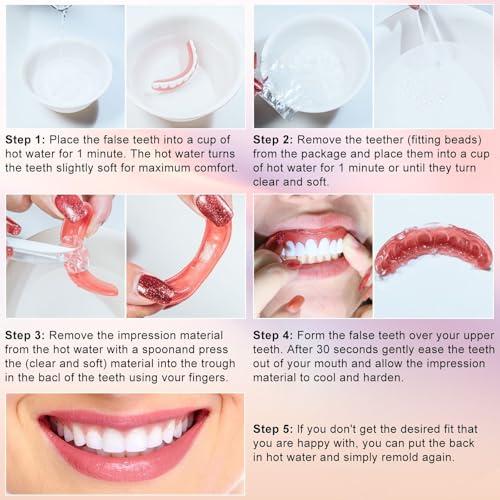 Step 1: Place the false teeth into a cup of hot water for 1 minute. The hot water turns the teeth slightly soft for maximum comfort.

Step 2: Remove the teether (fitting beads) from the package and place them into a cup of hot water for 1 minute or until they turn clear and soft.

Step 3: Remove the impression material from the hot water with a spoonand press the (clear and soft) material into the trough in the bacl of the teeth using vour fingers.

Step 4: Form the false teeth over your upper teeth. After 30 seconds gently ease the teeth out of your mouth and allow the impression material to cool and harden.

Step 5: If you don't get the desired fit that you are happy with, you can put the back in hot water and simply remold again.