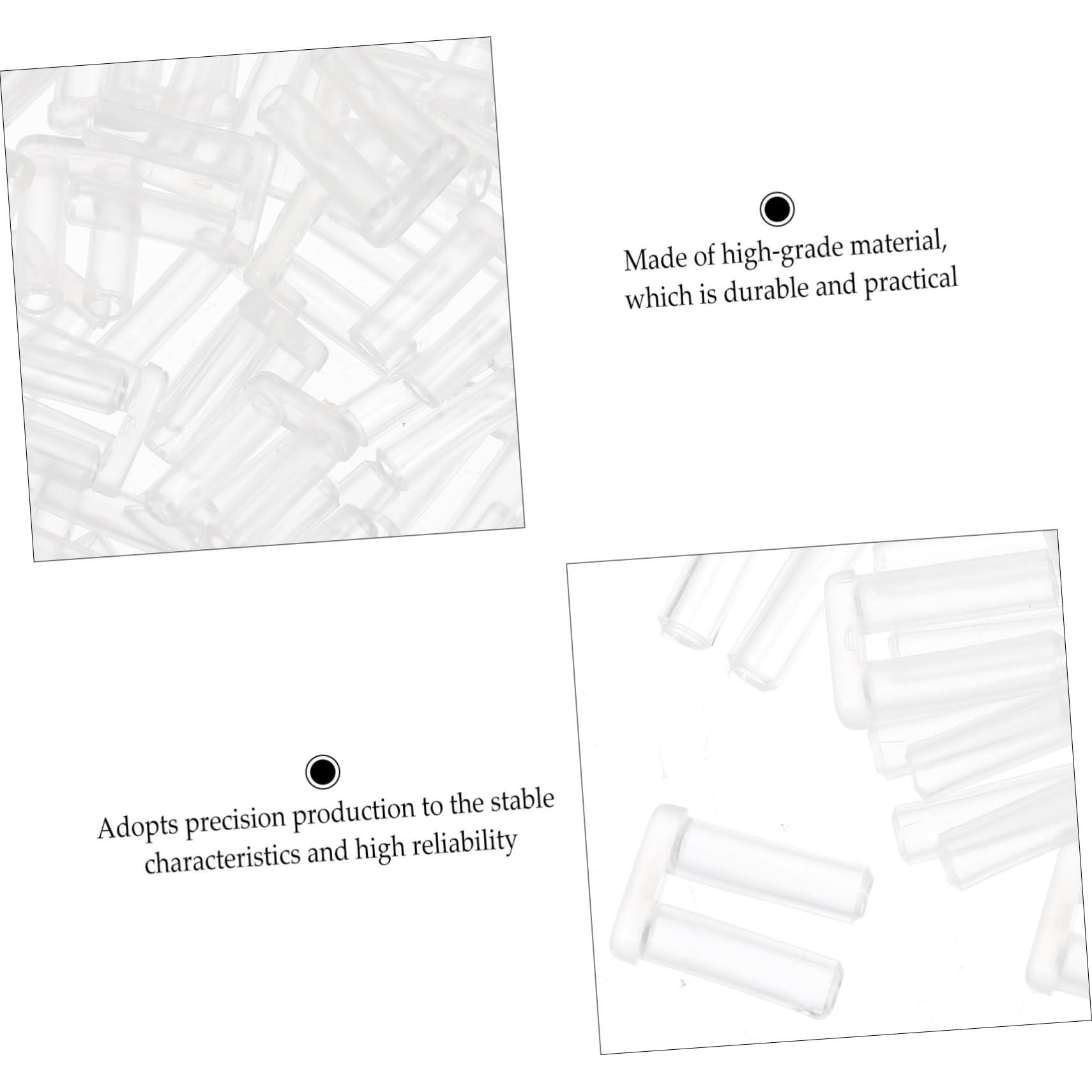 Made of high-grade material, which is durable and practical

Adopts precision production to the stable characteristics and high reliability