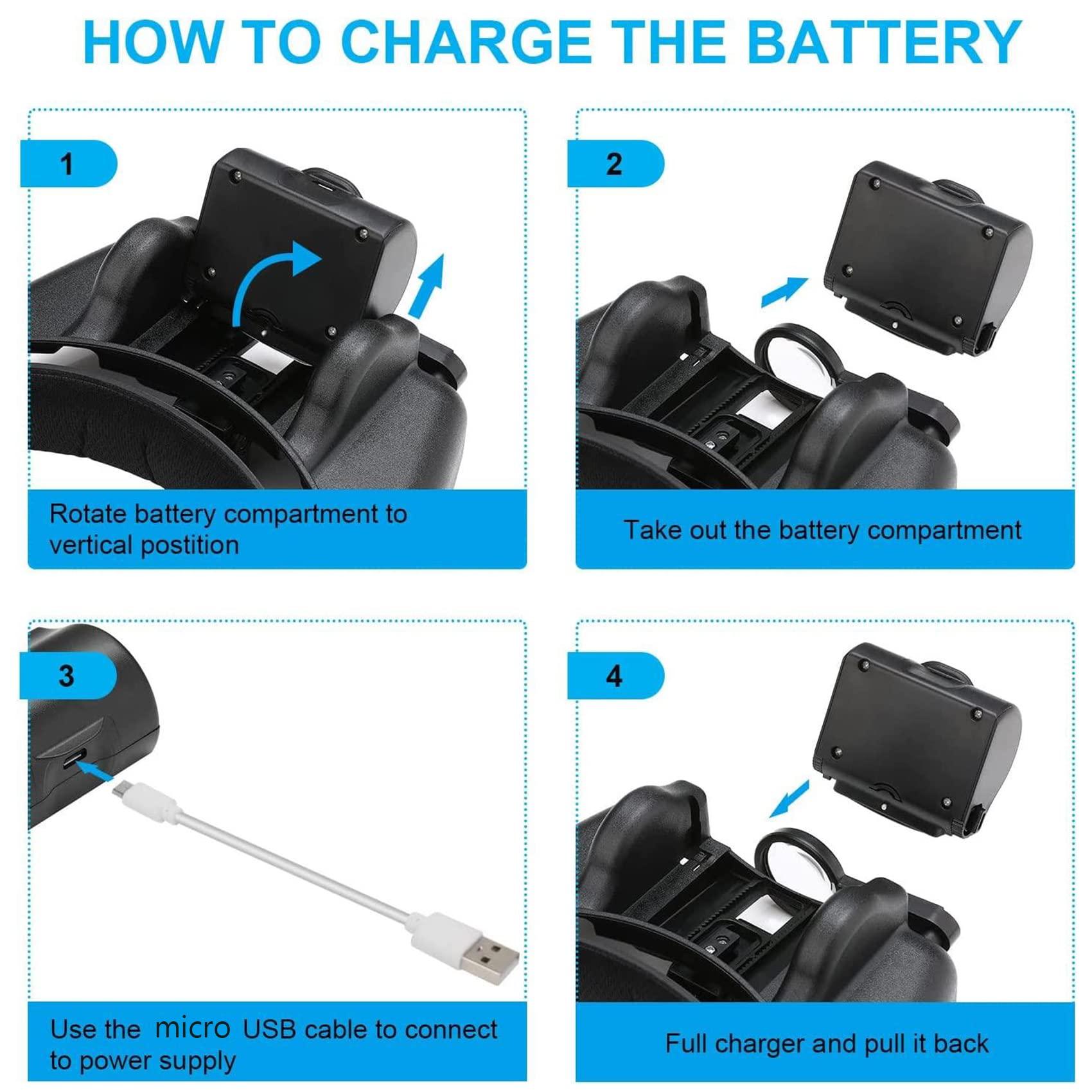 HOW TO CHARGE THE BATTERY

1

Rotate battery compartment to vertical postition

2

Take out the battery compartment

3

Use the micro USB cable to connect to power supply

4

Full charger and pull it back