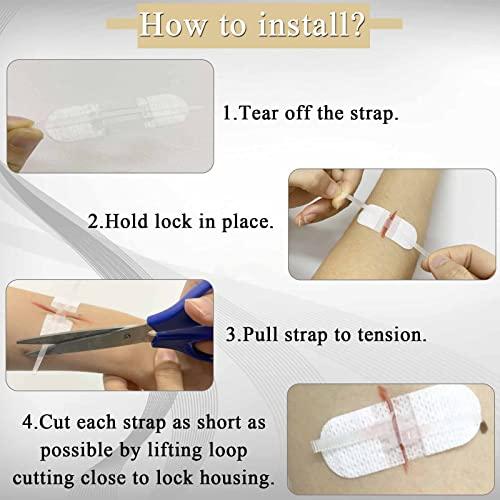 How to install?

1.Tear off the strap.

2.Hold lock in place.

3.Pull strap to tension.

4.Cut each strap as short as possible by lifting loop cutting close to lock housing.