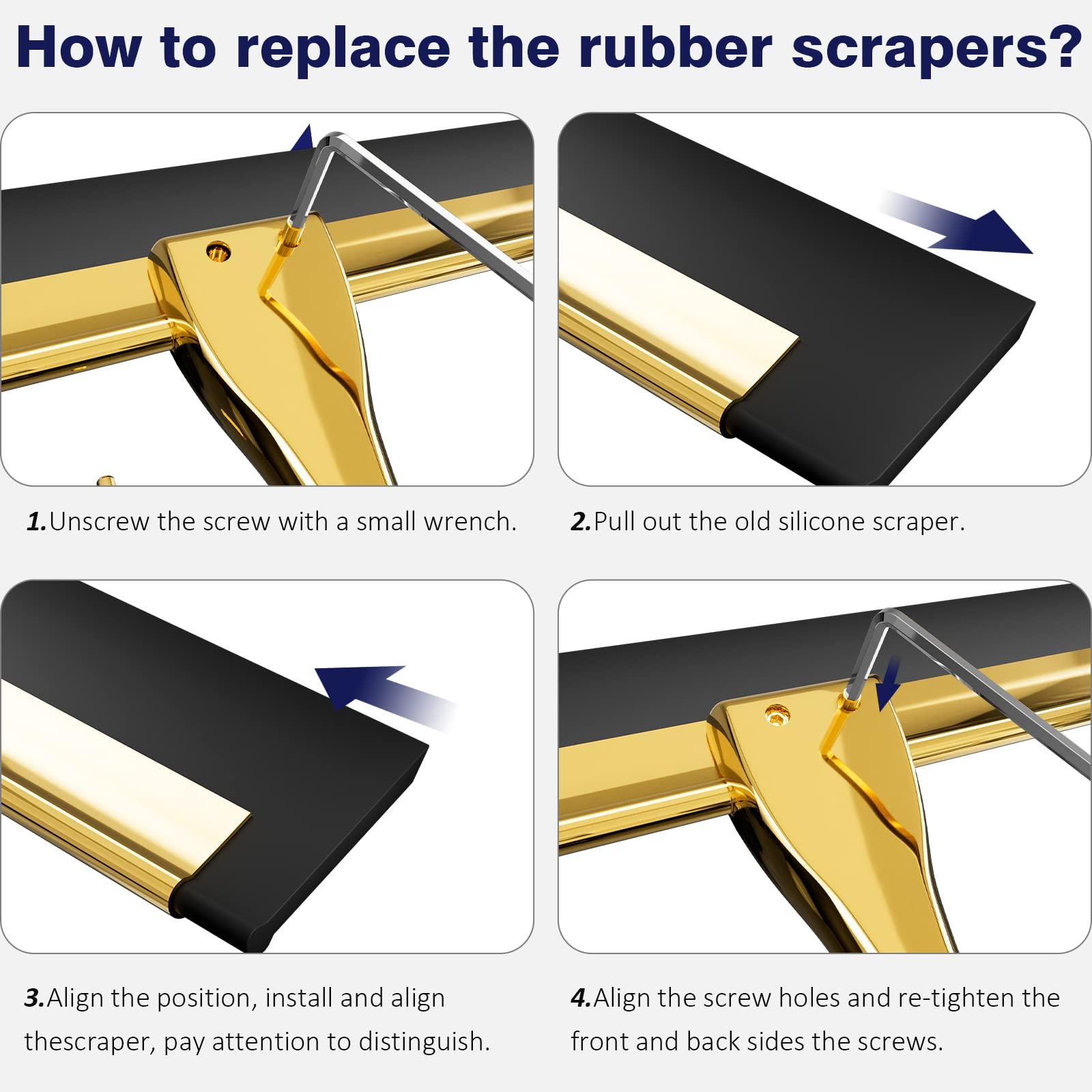 How to replace the rubber scrapers?

1.Unscrew the screw with a small wrench.

2.Pull out the old silicone scraper.

3.Align the position, install and align thescraper, pay attention to distinguish.

4.Align the screw holes and re-tighten the front and back sides the screws.