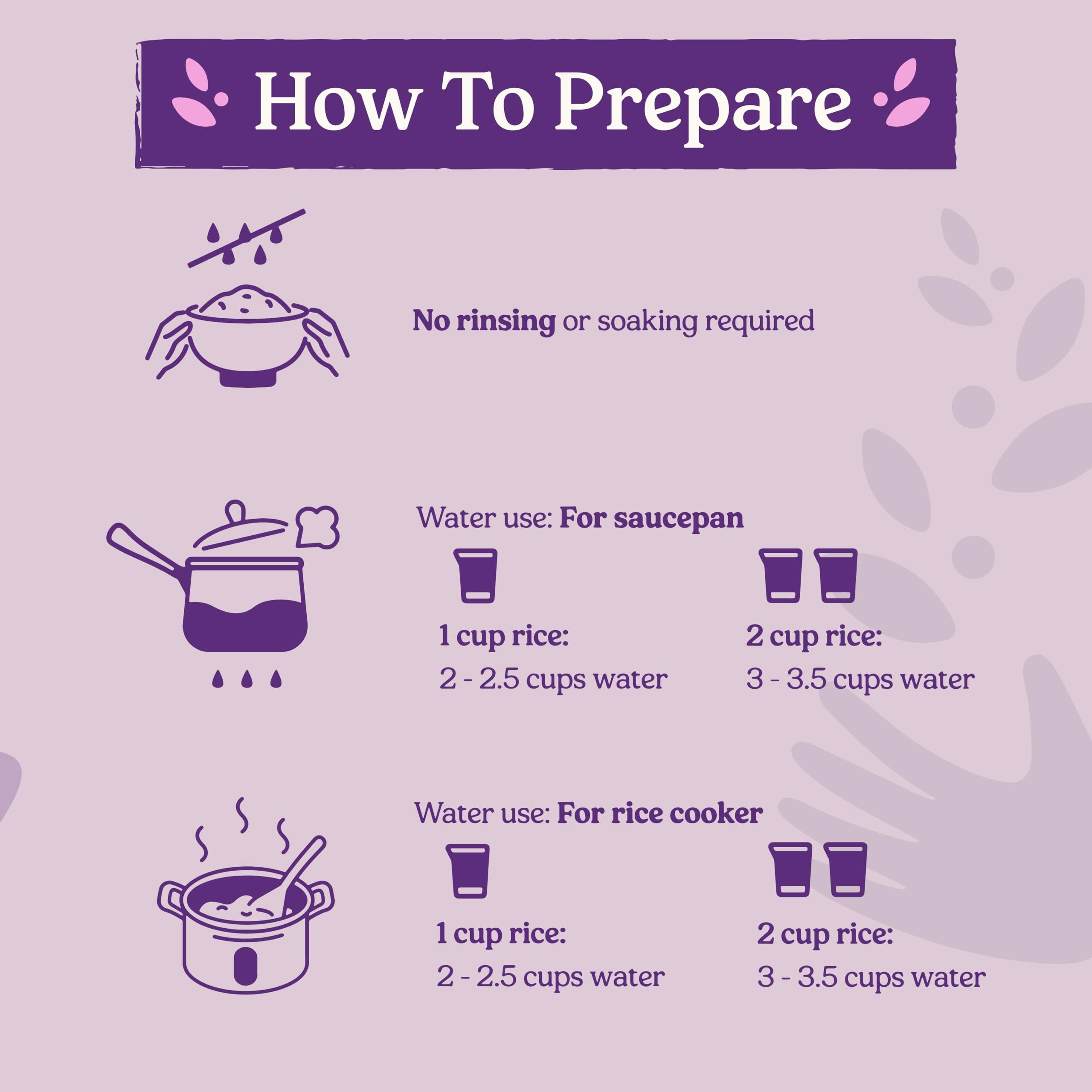 How To Prepare

No rinsing or soaking required

Water use: For saucepan

1 cup rice:
2 - 2.5 cups water

2 cup rice:
3 - 3.5 cups water

Water use: For rice cooker

1 cup rice:
2 - 2.5 cups water

2 cup rice:
3 - 3.5 cups water