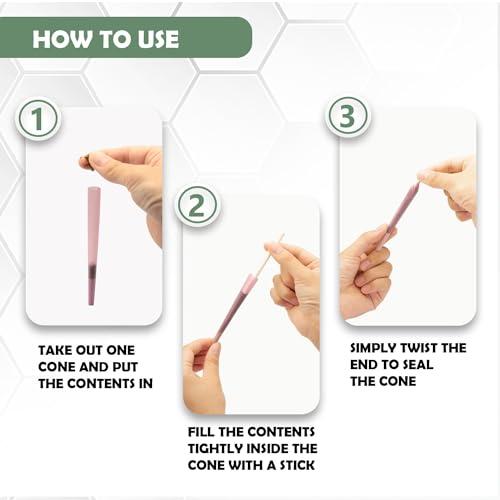 HOW TO USE

1

TAKE OUT ONE CONE AND PUT THE CONTENTS IN

2

FILL THE CONTENTS TIGHTLY INSIDE THE CONE WITH A STICK

3

SIMPLY TWIST THE END TO SEAL THE CONE