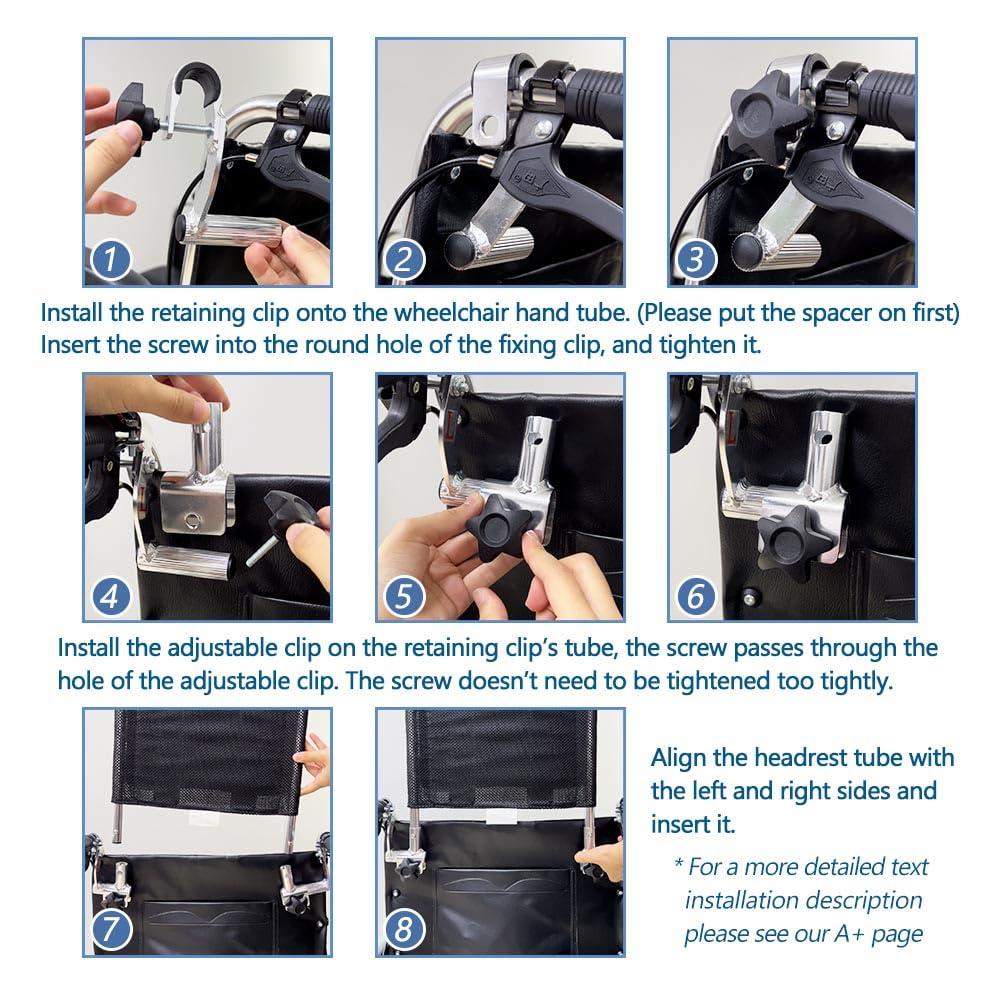 1

2

3

Install the retaining clip onto the wheelchair hand tube. (Please put the spacer on first)
Insert the screw into the round hole of the fixing clip, and tighten it.

4

5

6

Install the adjustable clip on the retaining clip's tube, the screw passes through the hole of the adjustable clip. The screw doesn't need to be tightened too tightly.

7

8

Align the headrest tube with the left and right sides and insert it.

* For a more detailed text installation description please see our A+ page