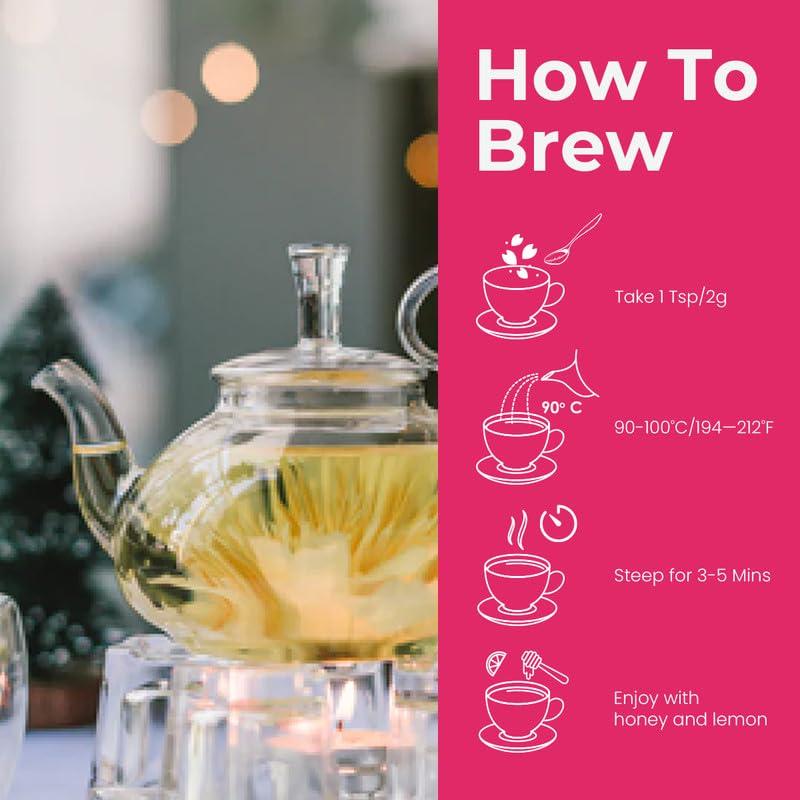 How To Brew

Take 1 Tsp/2g

90° C

90-100°C/194—212°F

Steep for 3-5 Mins

Enjoy with honey and lemon