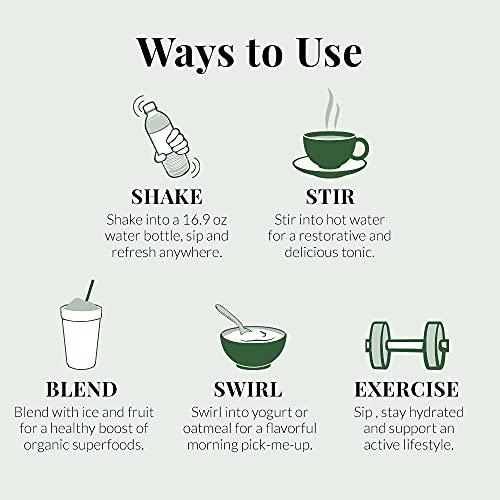 Ways to Use

SHAKE
Shake into a 16.9 oz water bottle, sip and refresh anywhere.

STIR
Stir into hot water for a restorative and delicious tonic.

BLEND
Blend with ice and fruit for a healthy boost of organic superfoods.

SWIRL
Swirl into yogurt or oatmeal for a flavorful morning pick-me-up.

EXERCISE
Sip , stay hydrated and support an active lifestyle.