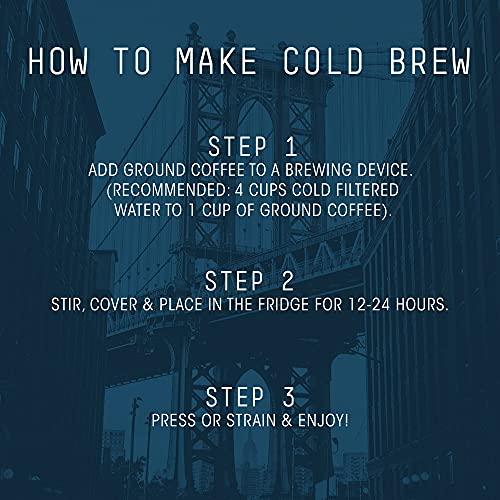 HOW TO MAKE COLD BREW

STEP 1
ADD GROUND COFFEE TO A BREWING DEVICE. (RECOMMENDED: 4 CUPS COLD FILTERED WATER TO 1 CUP OF GROUND COFFEE).

STEP 2
STIR, COVER & PLACE IN THE FRIDGE FOR 12-24 HOURS.

STEP 3
PRESS OR STRAIN & ENJOY!