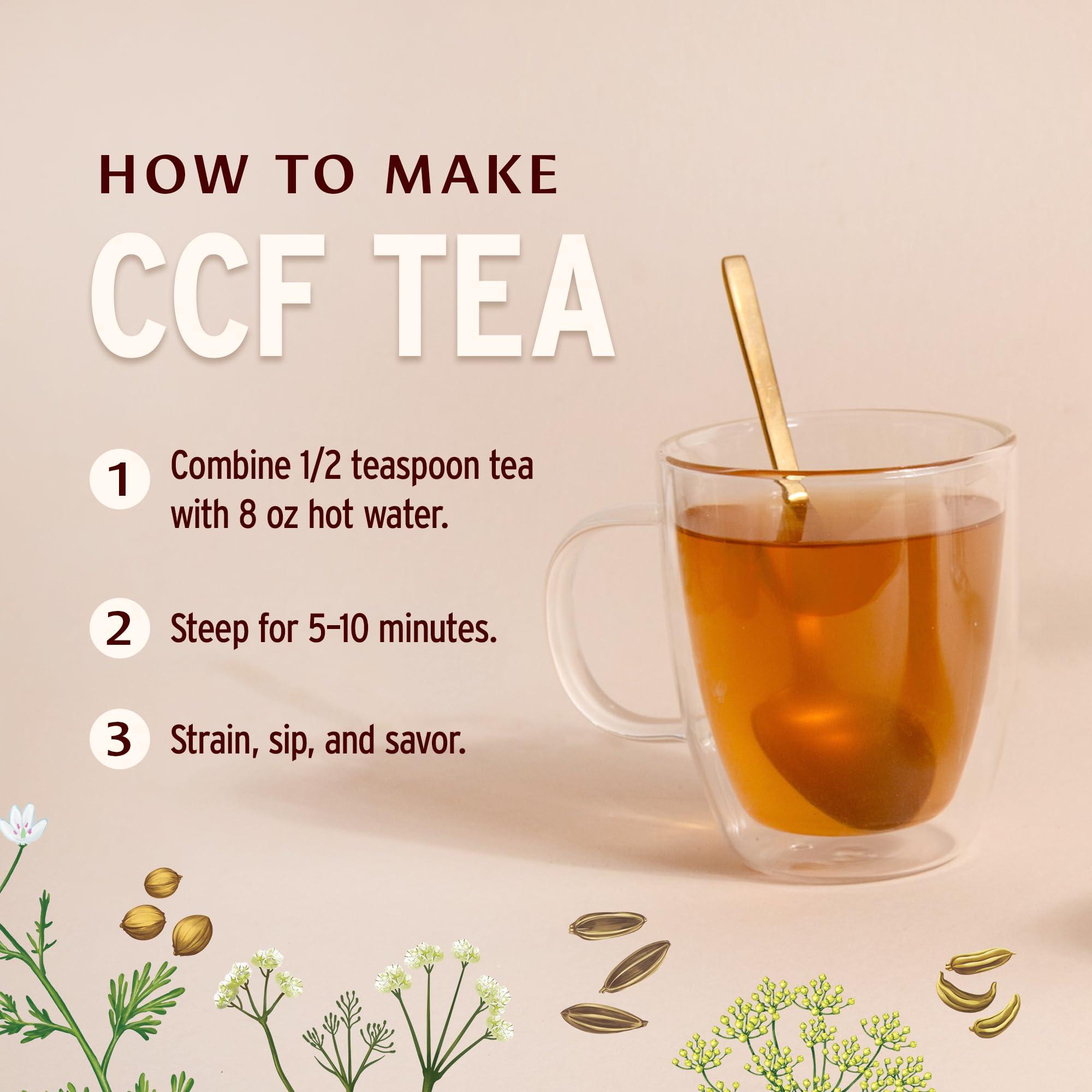 HOW TO MAKE
CCF TEA

1 Combine 1/2 teaspoon tea with 8 oz hot water.

2 Steep for 5–10 minutes.

3 Strain, sip, and savor.