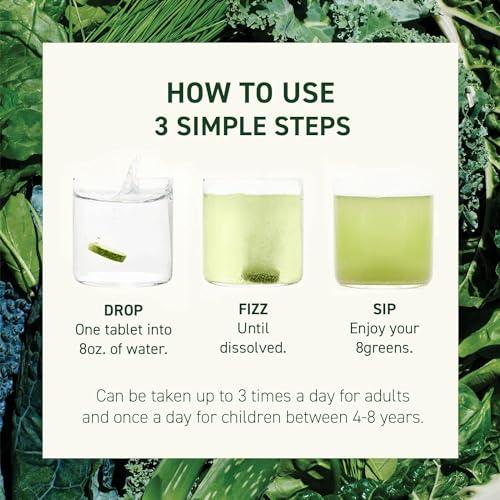 HOW TO USE
3 SIMPLE STEPS

DROP
One tablet into 8oz. of water.

FIZZ
Until dissolved.

SIP
Enjoy your 8greens.

Can be taken up to 3 times a day for adults and once a day for children between 4-8 years.