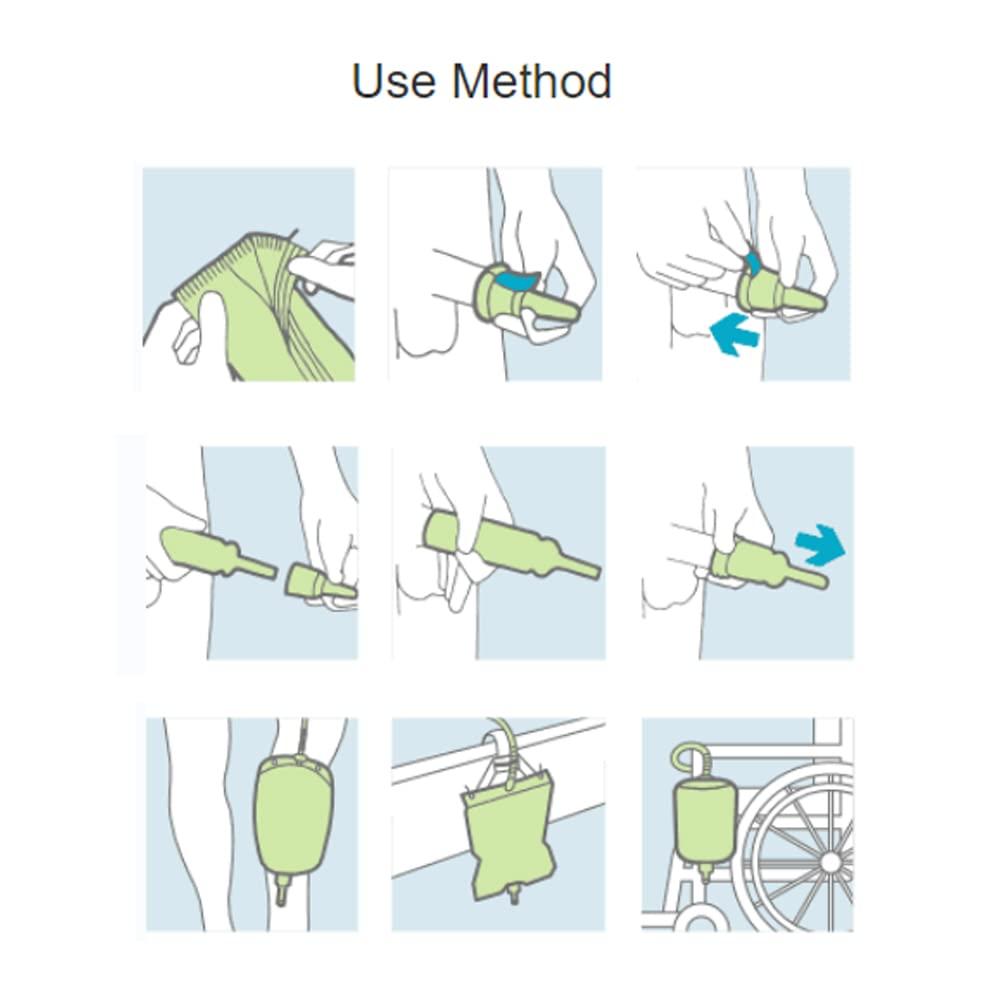 Use Method