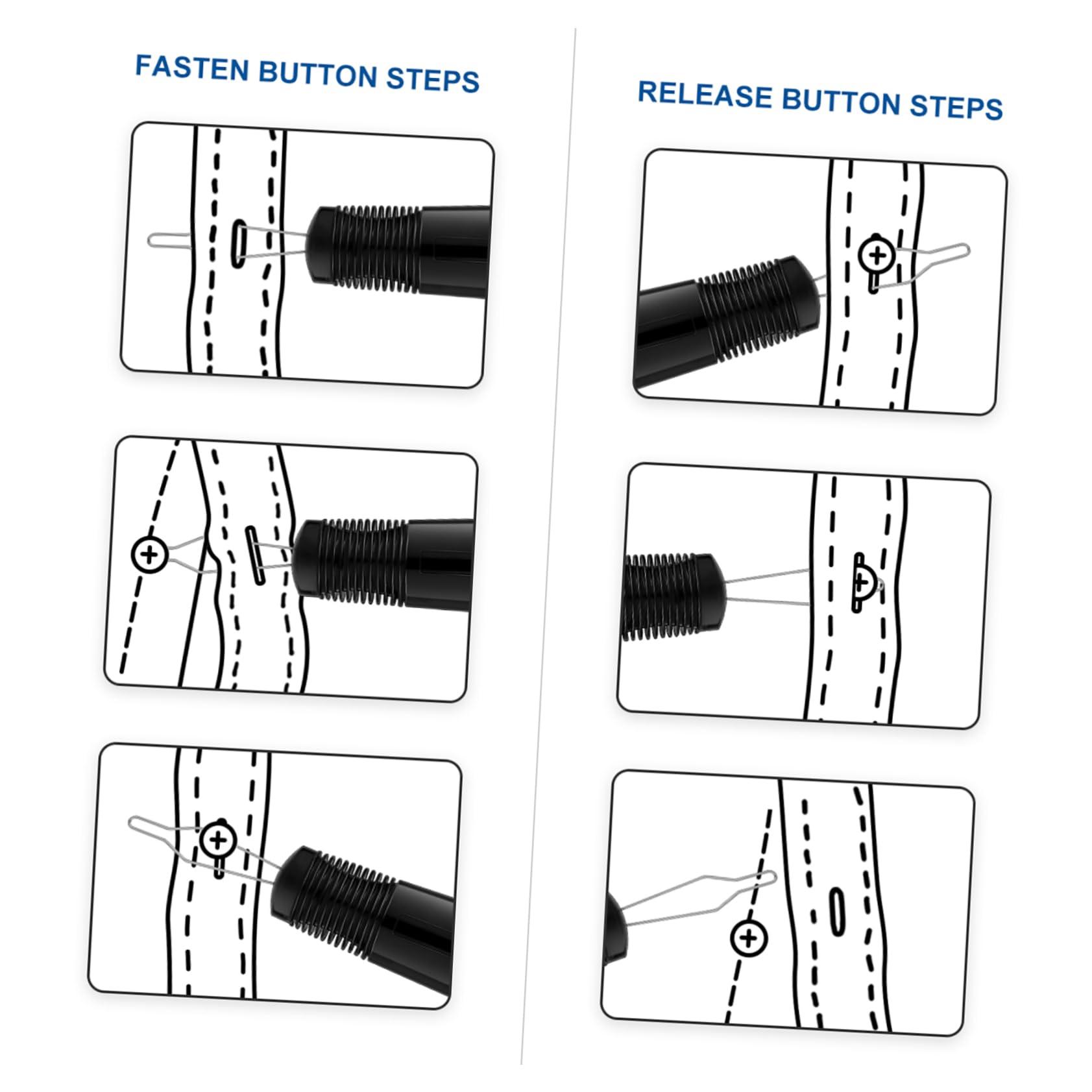 FASTEN BUTTON STEPS

RELEASE BUTTON STEPS