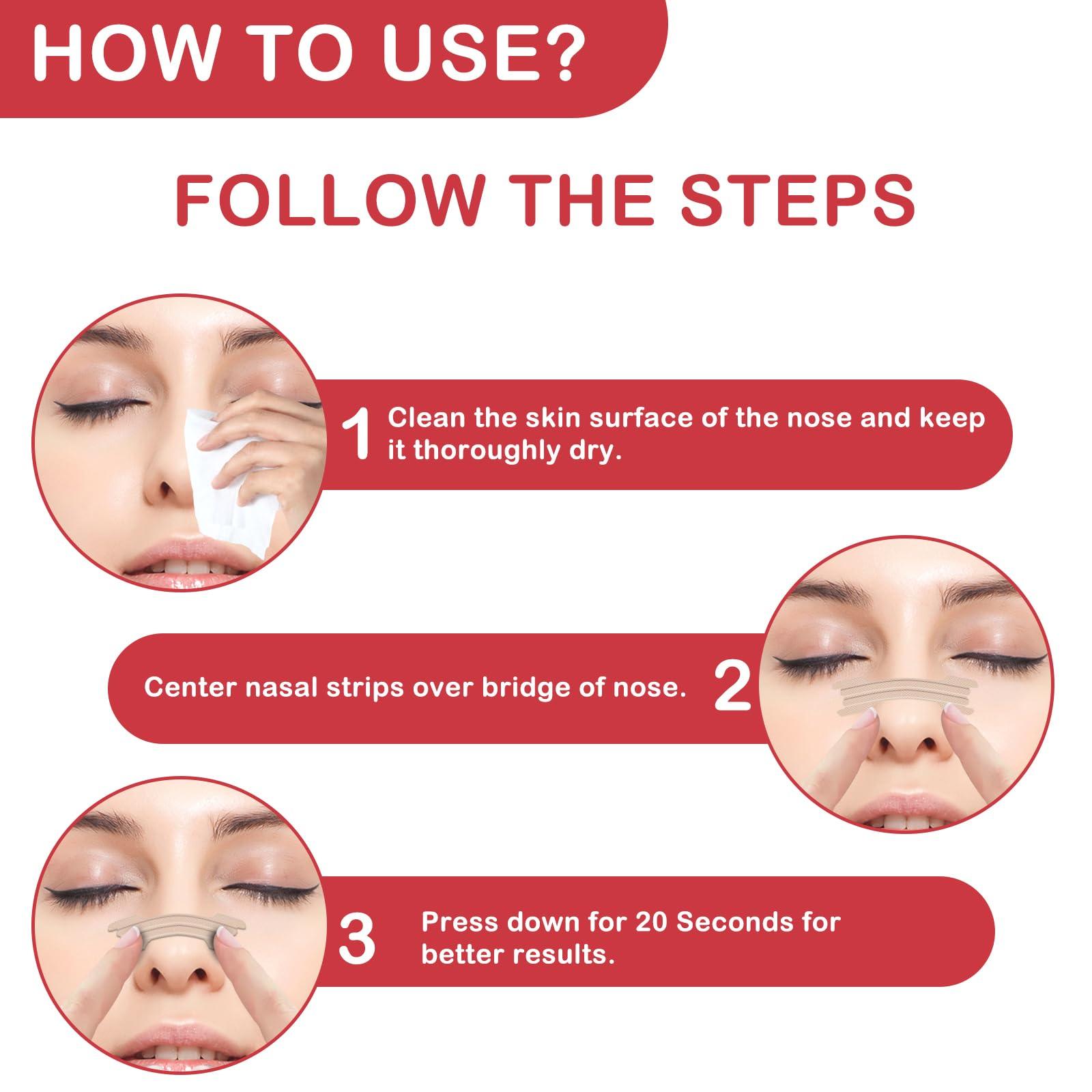 HOW TO USE?

FOLLOW THE STEPS

1 Clean the skin surface of the nose and keep it thoroughly dry.

Center nasal strips over bridge of nose. 2

3 Press down for 20 Seconds for better results.