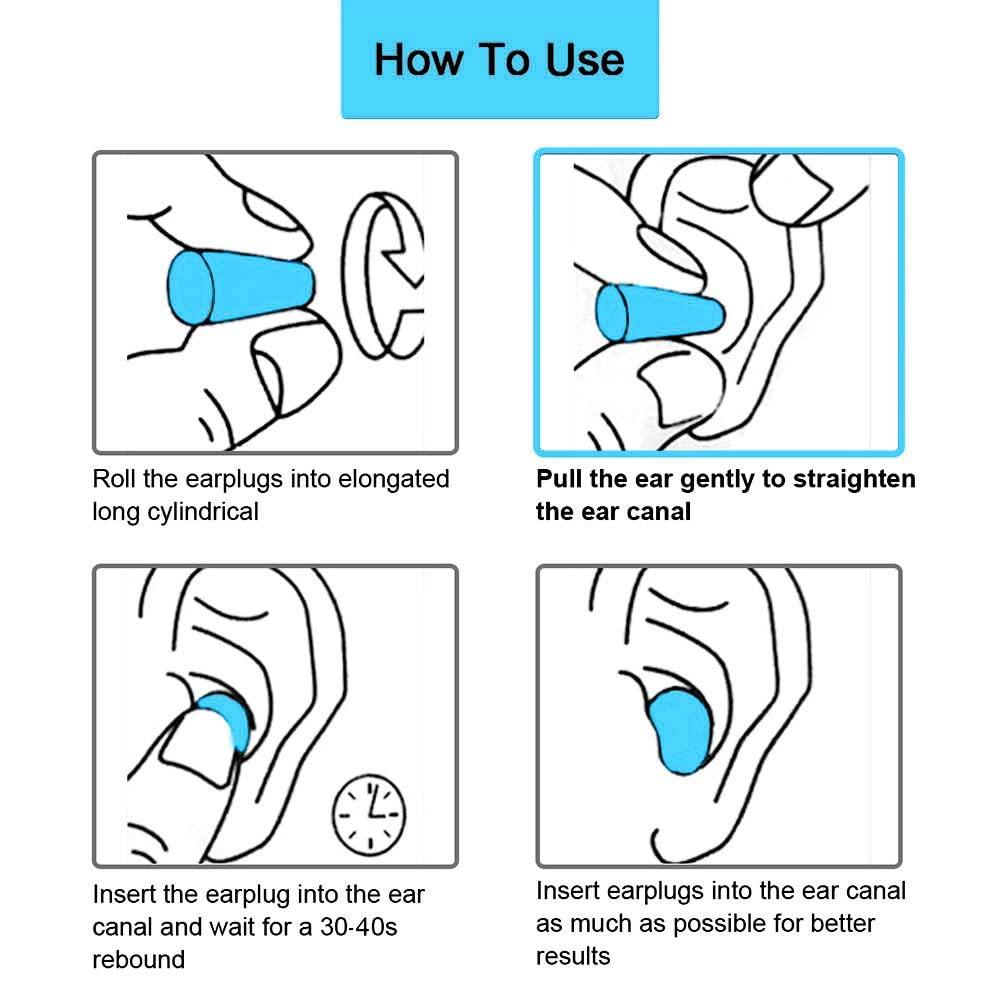 How To Use

Roll the earplugs into elongated long cylindrical

Pull the ear gently to straighten the ear canal

Insert the earplug into the ear canal and wait for a 30-40s rebound

Insert earplugs into the ear canal as much as possible for better results