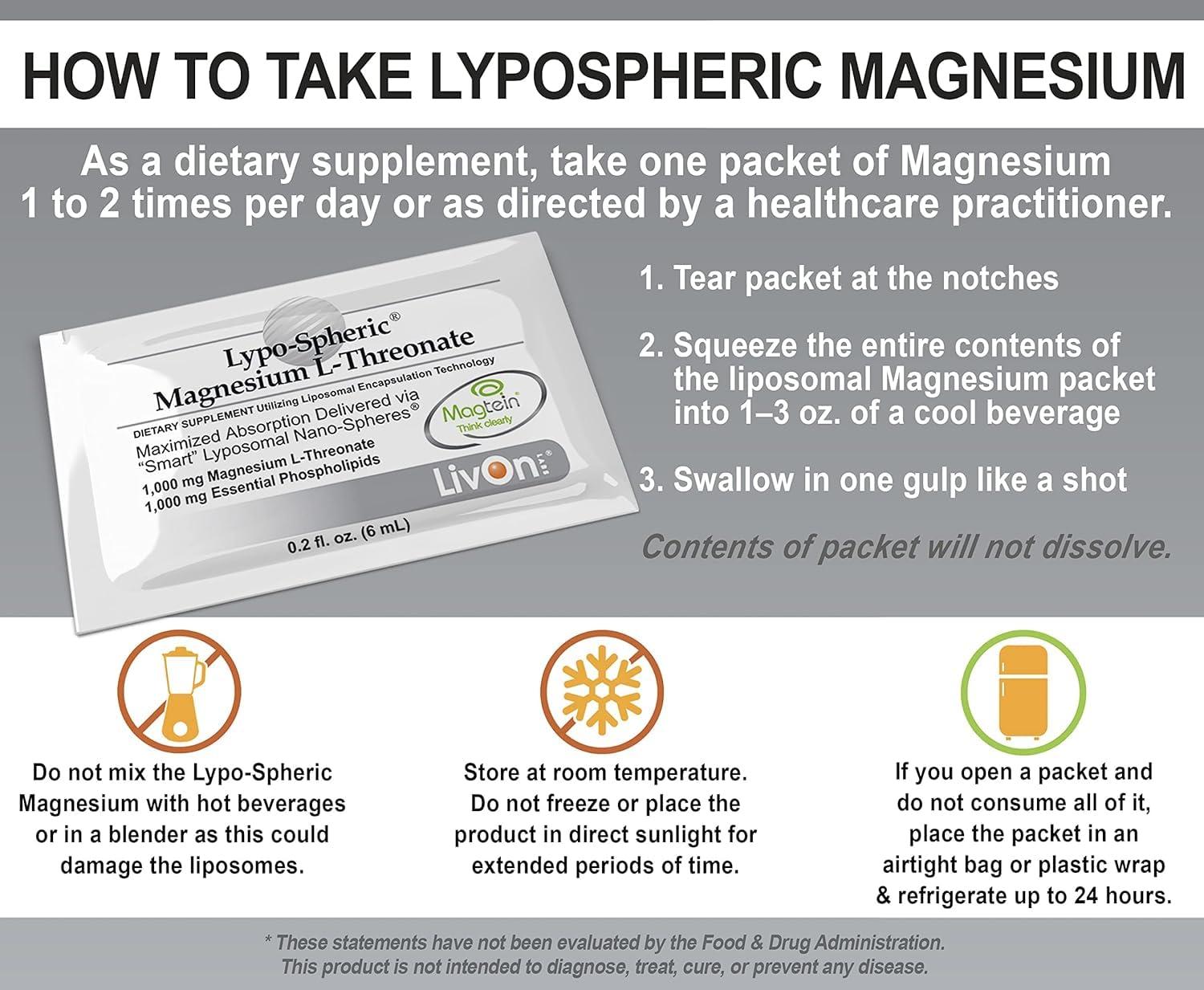 HOW TO TAKE LYPOSPHERIC MAGNESIUM

As a dietary supplement, take one packet of Magnesium 1 to 2 times per day or as directed by a healthcare practitioner.

Lypo-Spheric®
Magnesium L-Threonate
DIETARY SUPPLEMENT Utilizing Liposomal Encapsulation Technology
Maximized Absorption Delivered via "Smart" Lyposomal Nano-Spheres®
1,000 mg Magnesium L-Threonate
1,000 mg Essential Phospholipids
Magtein Think clearly
LivOn
0.2 fl. oz. (6 mL)

1. Tear packet at the notches

2. Squeeze the entire contents of the liposomal Magnesium packet into 1–3 oz. of a cool beverage

3. Swallow in one gulp like a shot

Contents of packet will not dissolve.

Do not mix the Lypo-Spheric Magnesium with hot beverages or in a blender as this could damage the liposomes.

Store at room temperature. Do not freeze or place the product in direct sunlight for extended periods of time.

If you open a packet and do not consume all of it, place the packet in an airtight bag or plastic wrap & refrigerate up to 24 hours.

* These statements have not been evaluated by the Food & Drug Administration. This product is not intended to diagnose, treat, cure, or prevent any disease.