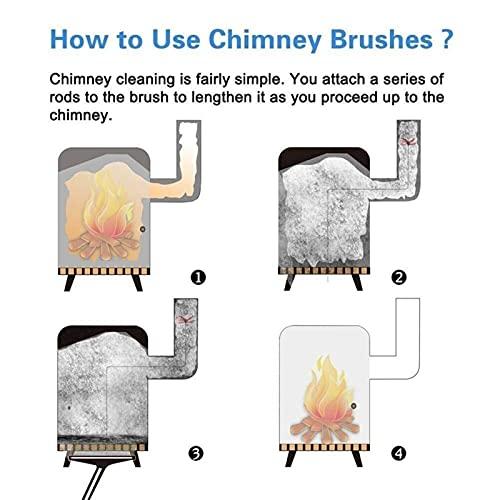 How to Use Chimney Brushes ?

Chimney cleaning is fairly simple. You attach a series of rods to the brush to lengthen it as you proceed up to the chimney.

❶

❷

❸

❹