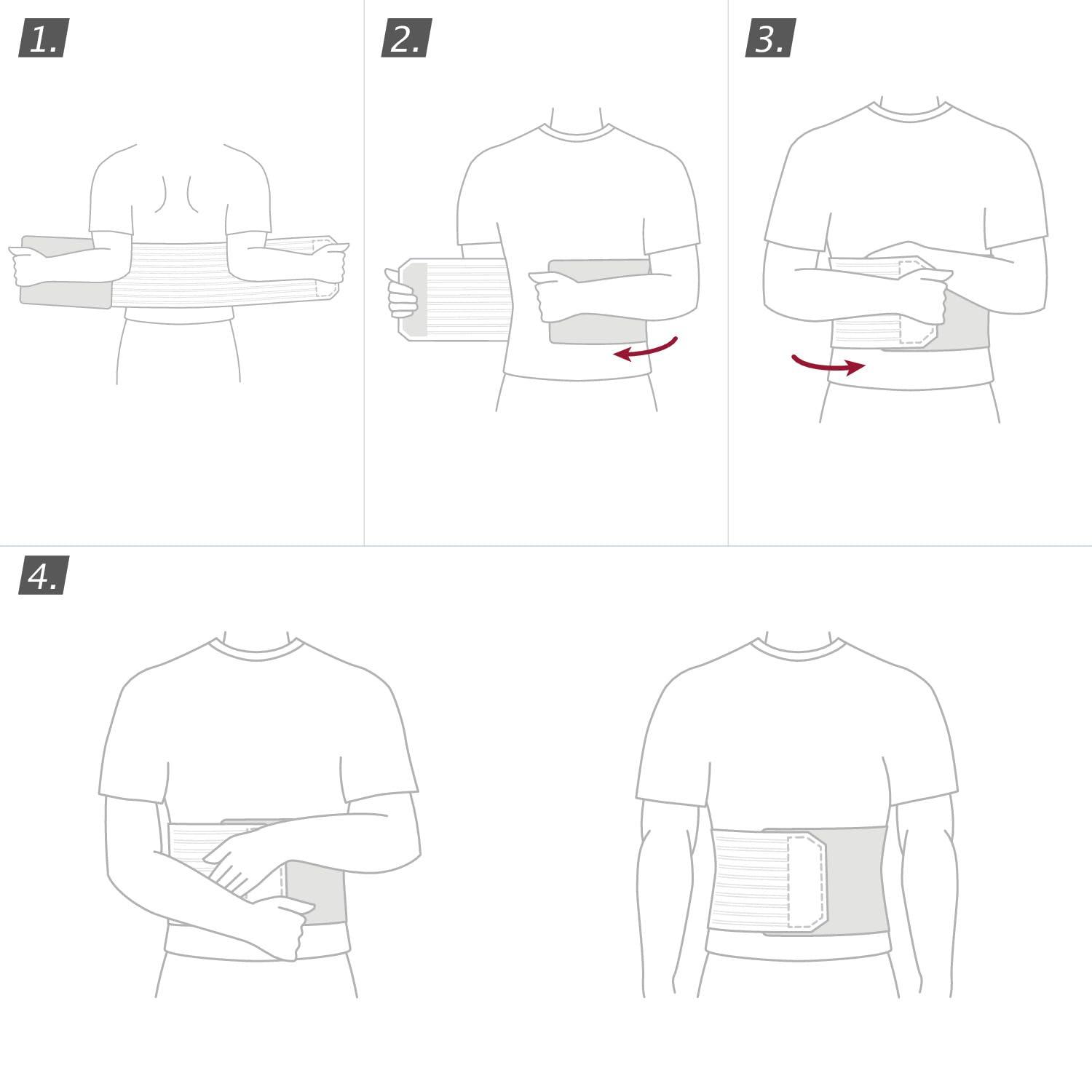 1.

2.

3.

4.