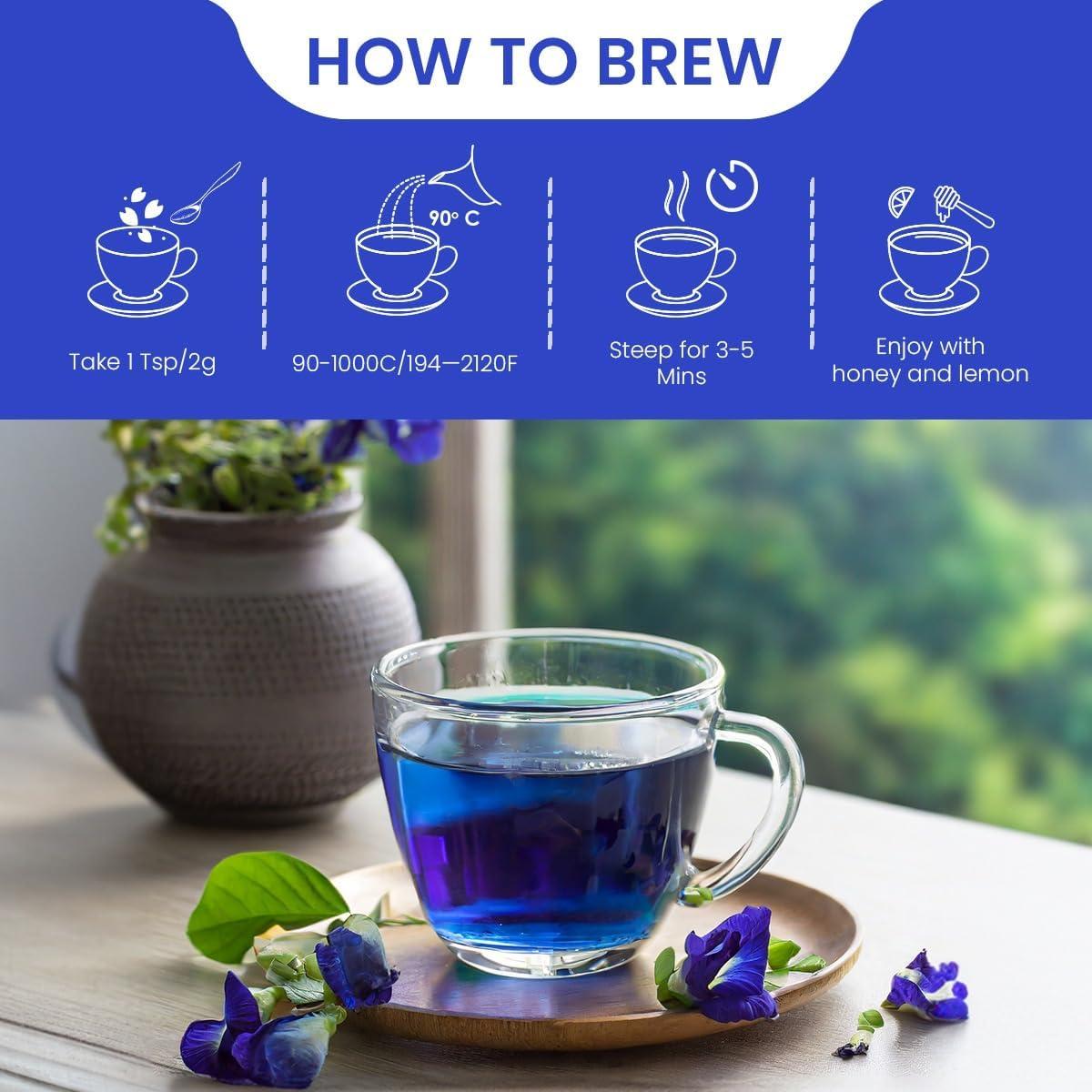 HOW TO BREW

Take 1 Tsp/2g

90° C

90-1000C/194—2120F

Steep for 3-5 Mins

Enjoy with honey and lemon