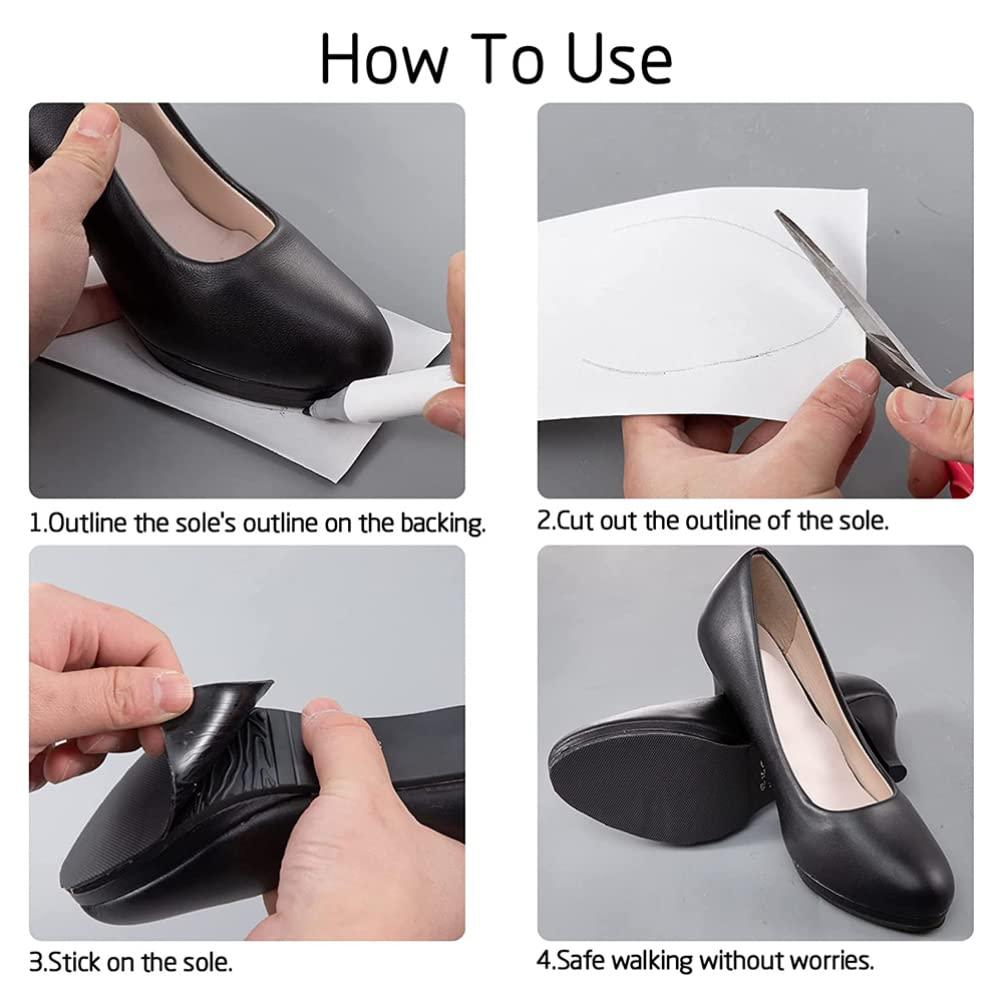 How To Use

1.Outline the sole's outline on the backing.

2.Cut out the outline of the sole.

3.Stick on the sole.

4.Safe walking without worries.