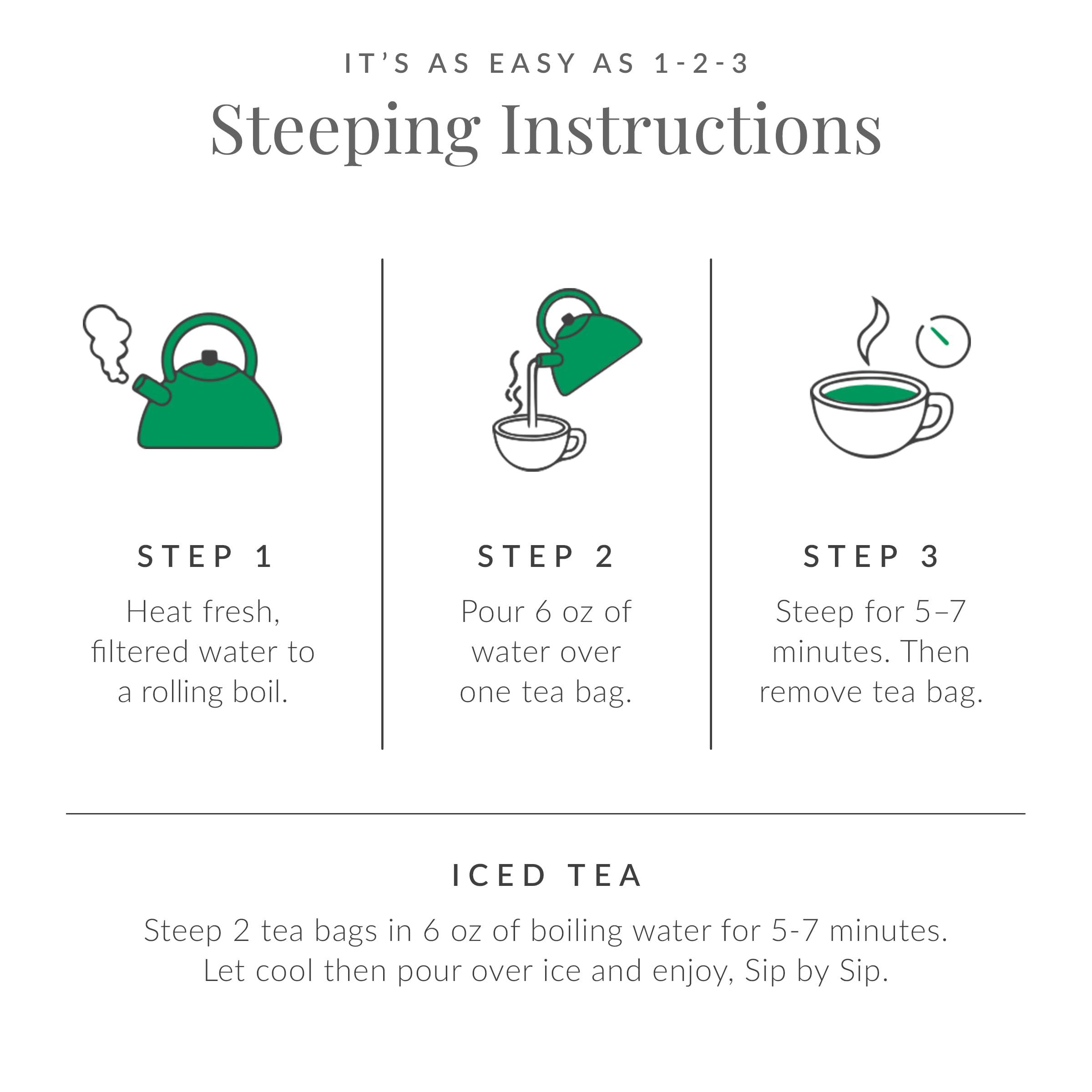 IT'S AS EASY AS 1-2-3

Steeping Instructions

STEP 1

Heat fresh, filtered water to a rolling boil.

STEP 2

Pour 6 oz of water over one tea bag.

STEP 3

Steep for 5–7 minutes. Then remove tea bag.

ICED TEA

Steep 2 tea bags in 6 oz of boiling water for 5-7 minutes. Let cool then pour over ice and enjoy, Sip by Sip.