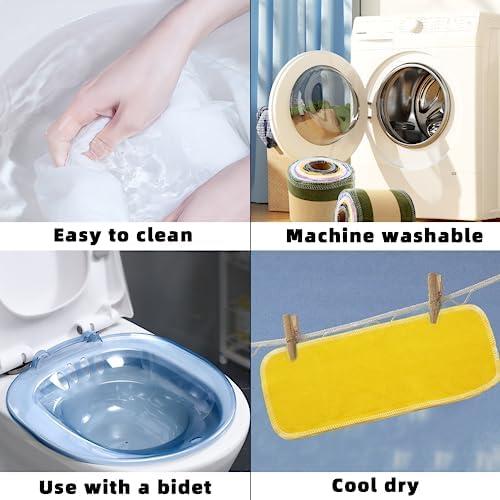 Easy to clean

Machine washable

Use with a bidet

Cool dry