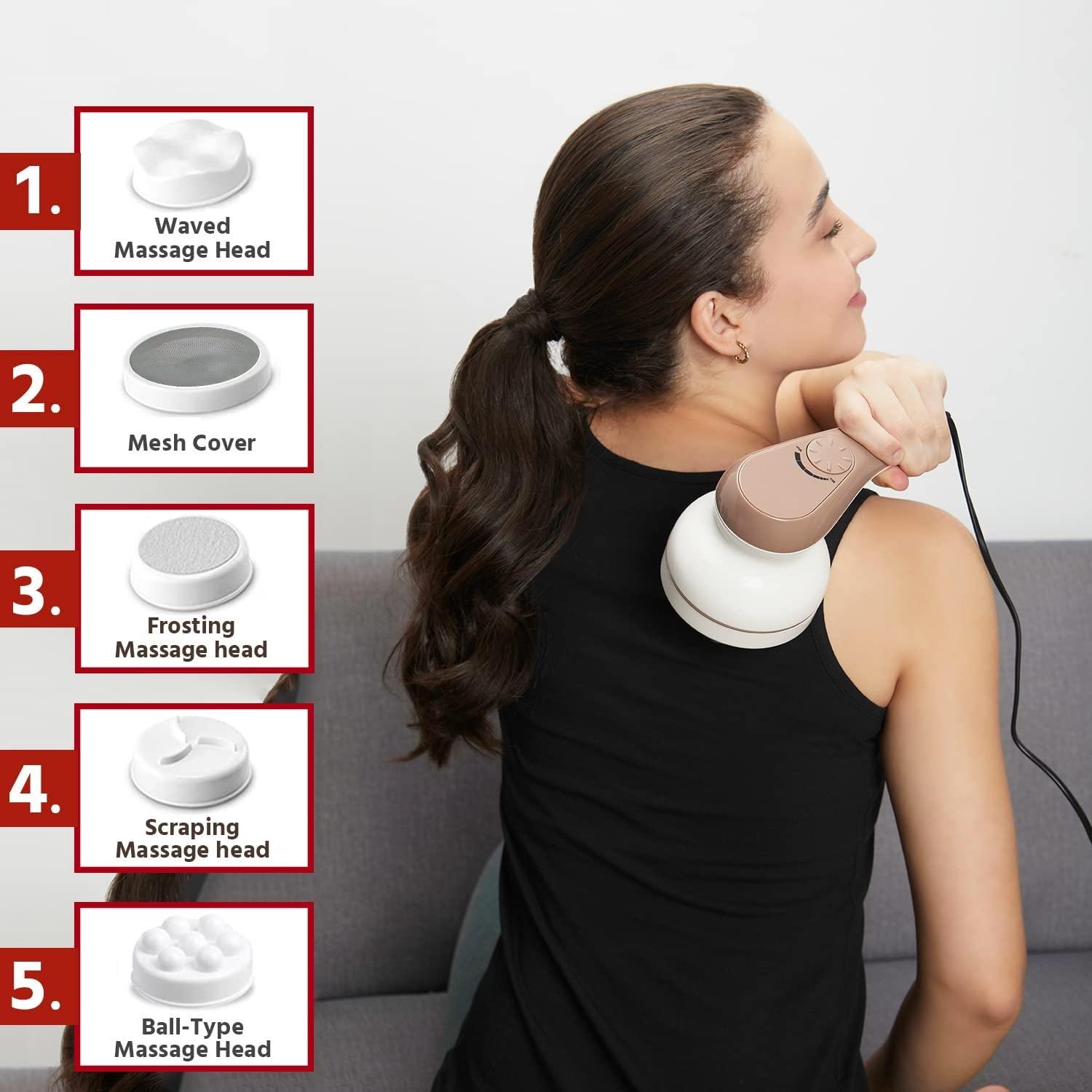 1.
Waved
Massage Head

2.
Mesh Cover

3.
Frosting
Massage head

4.
Scraping
Massage head

5.
Ball-Type
Massage Head