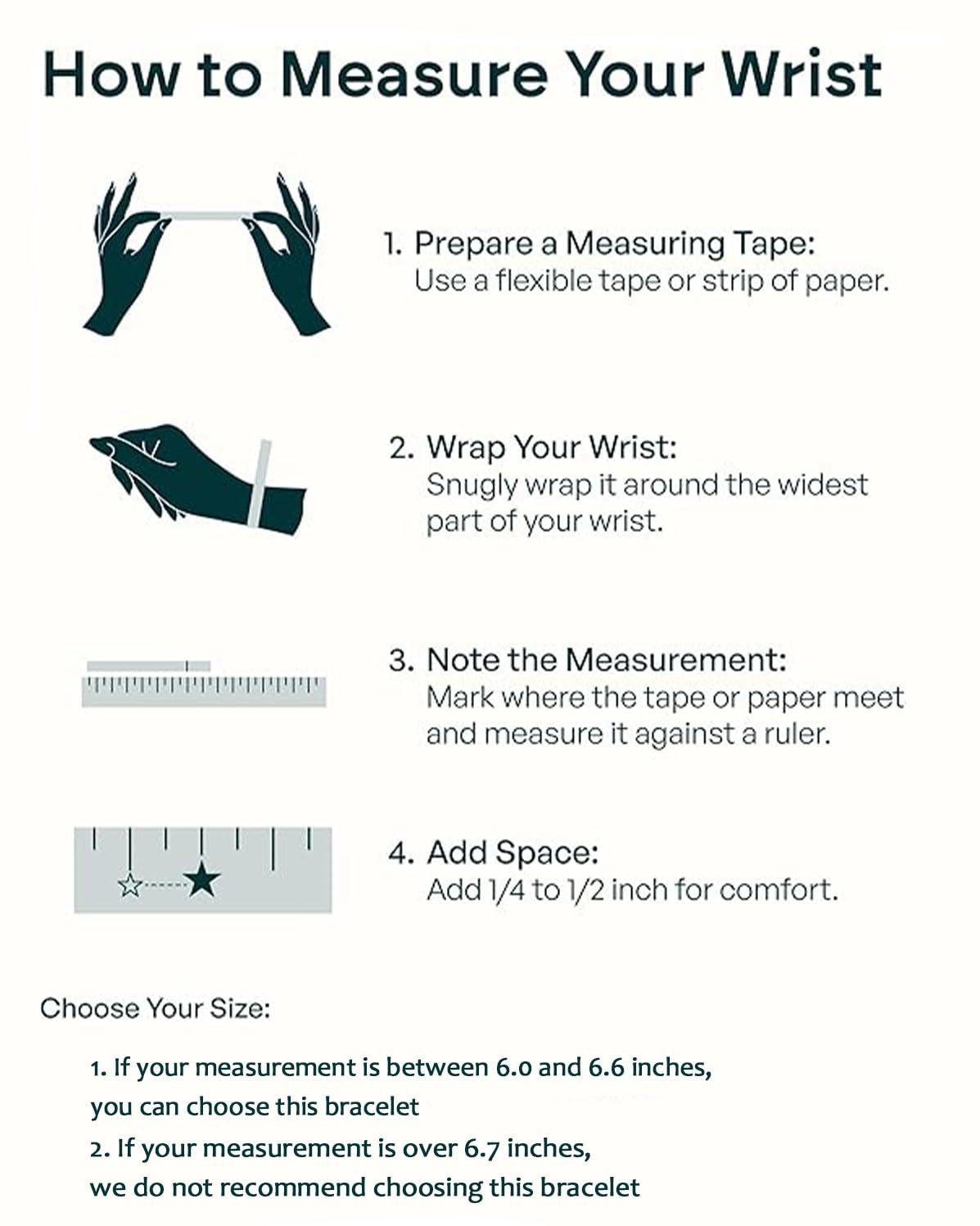 How to Measure Your Wrist

1. Prepare a Measuring Tape:
Use a flexible tape or strip of paper.

2. Wrap Your Wrist:
Snugly wrap it around the widest part of your wrist.

3. Note the Measurement:
Mark where the tape or paper meet and measure it against a ruler.

4. Add Space:
Add 1/4 to 1/2 inch for comfort.

Choose Your Size:

1. If your measurement is between 6.0 and 6.6 inches, you can choose this bracelet
2. If your measurement is over 6.7 inches, we do not recommend choosing this bracelet