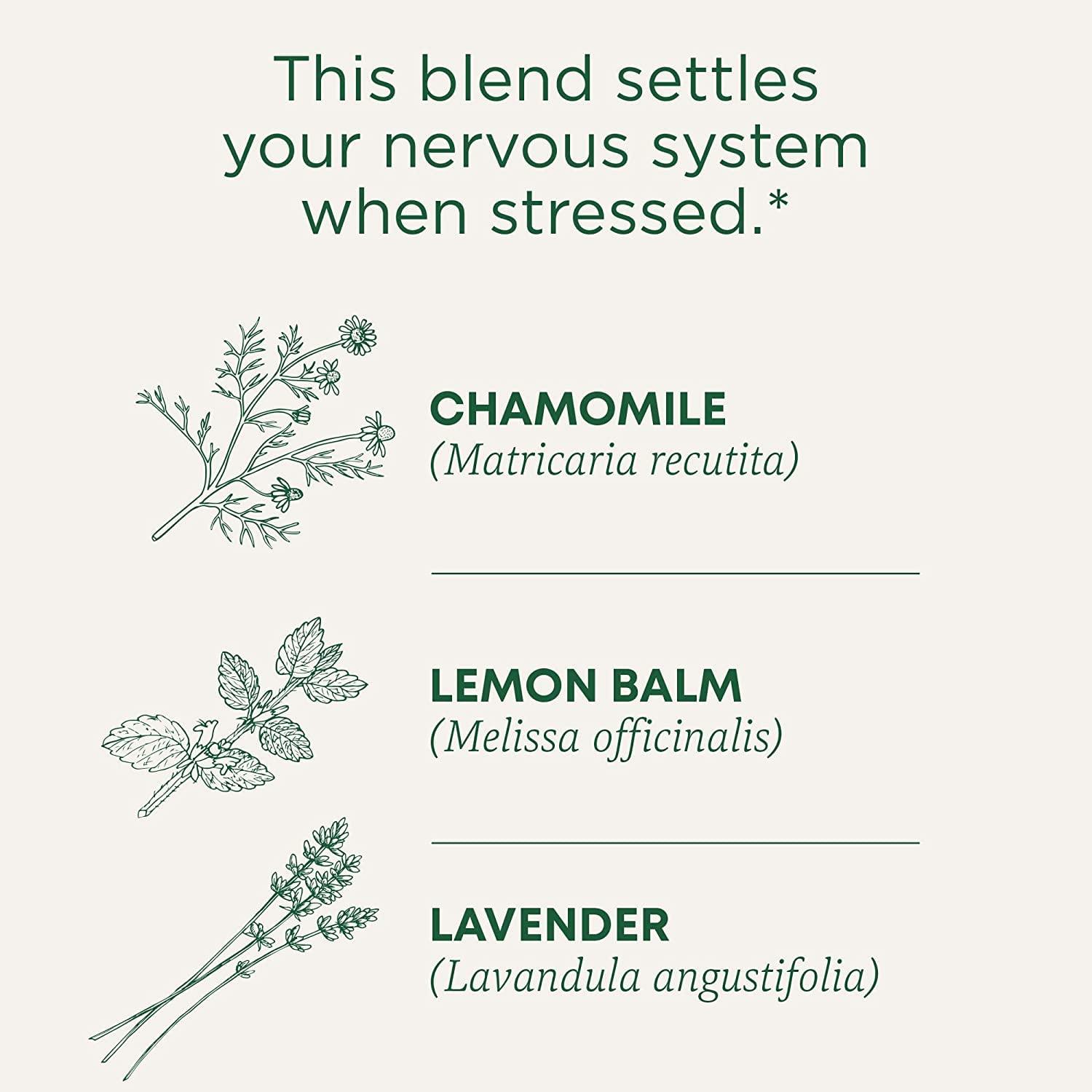 This blend settles your nervous system when stressed.*

CHAMOMILE
(Matricaria recutita)

LEMON BALM
(Melissa officinalis)

LAVENDER
(Lavandula angustifolia)