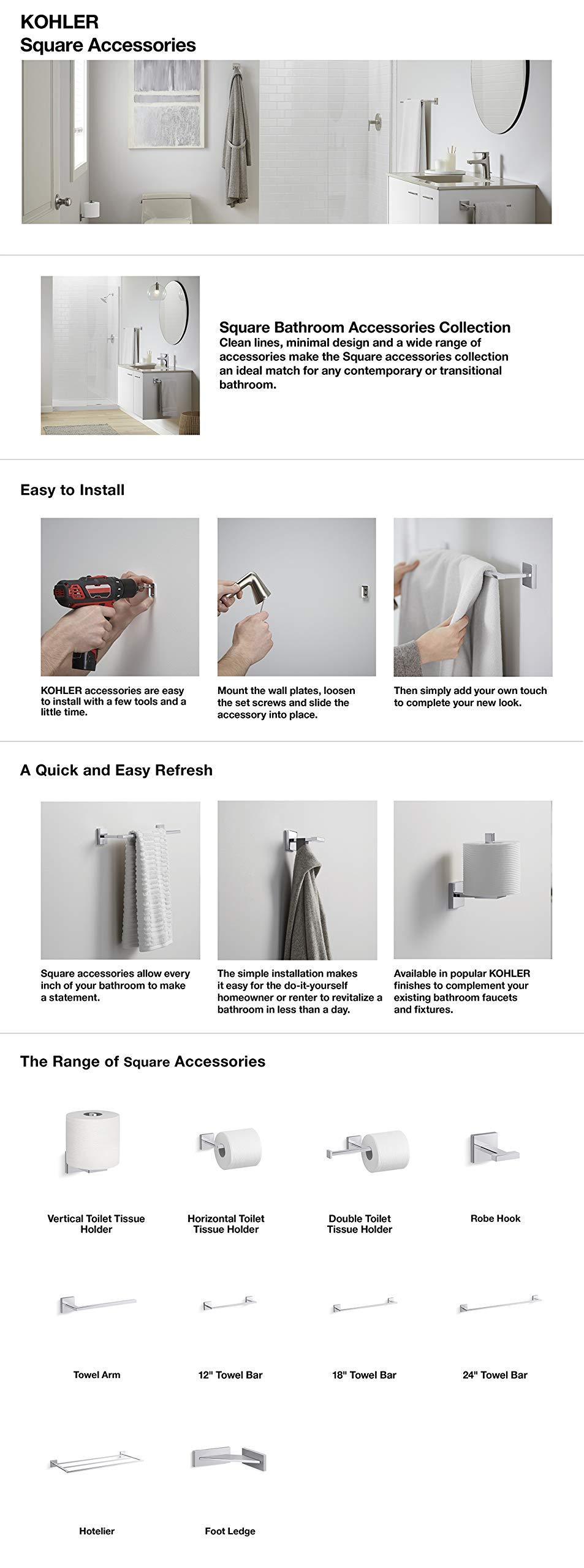 KOHLER
Square Accessories

Square Bathroom Accessories Collection
Clean lines, minimal design and a wide range of accessories make the Square accessories collection an ideal match for any contemporary or transitional bathroom.

Easy to Install

KOHLER accessories are easy to install with a few tools and a little time.

Mount the wall plates, loosen the set screws and slide the accessory into place.

Then simply add your own touch to complete your new look.

A Quick and Easy Refresh

Square accessories allow every inch of your bathroom to make a statement.

The simple installation makes it easy for the do-it-yourself homeowner or renter to revitalize a bathroom in less than a day.

Available in popular KOHLER finishes to complement your existing bathroom faucets and fixtures.

The Range of Square Accessories

Vertical Toilet Tissue Holder

Horizontal Toilet Tissue Holder

Double Toilet Tissue Holder

Robe Hook

Towel Arm

12" Towel Bar

18" Towel Bar

24" Towel Bar

Hotelier

Foot Ledge