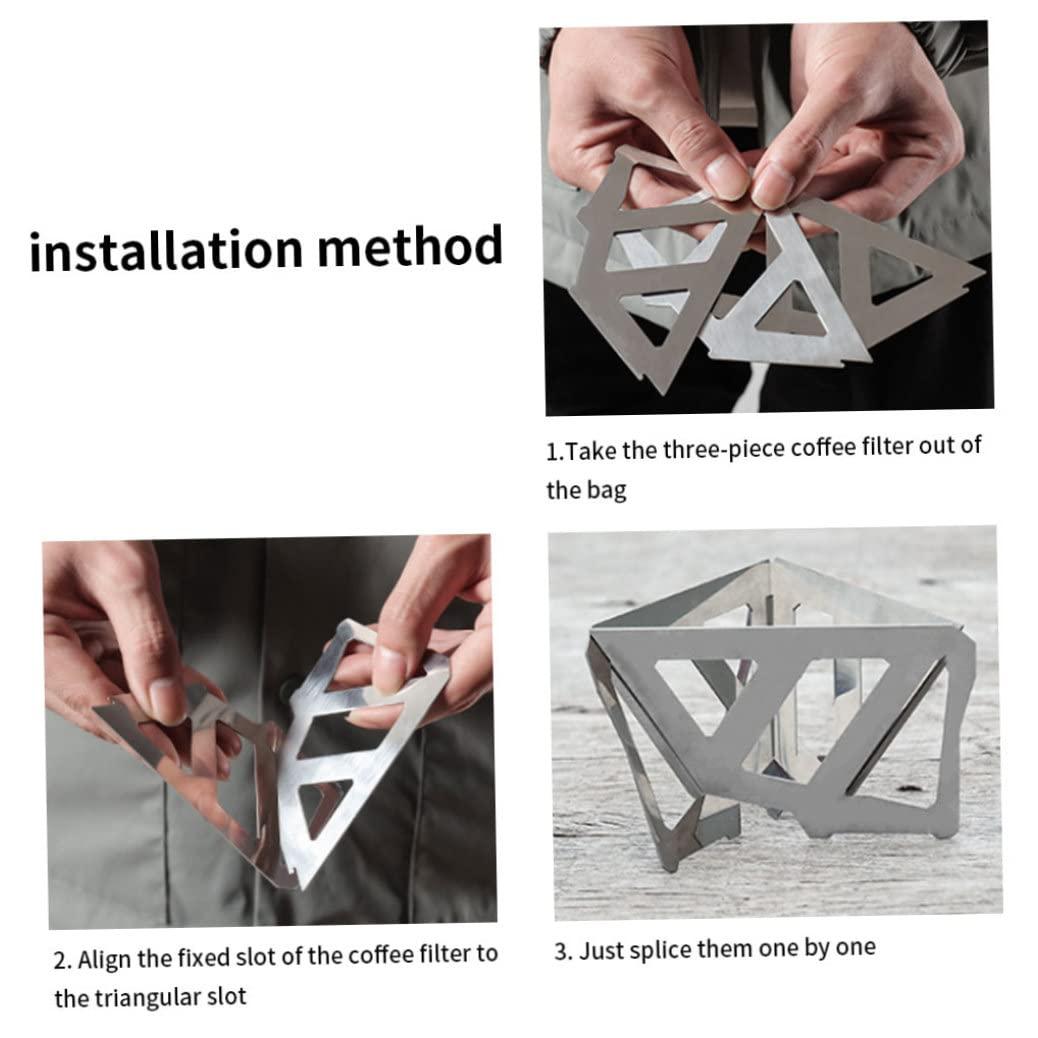 installation method

1.Take the three-piece coffee filter out of the bag

2. Align the fixed slot of the coffee filter to the triangular slot

3. Just splice them one by one