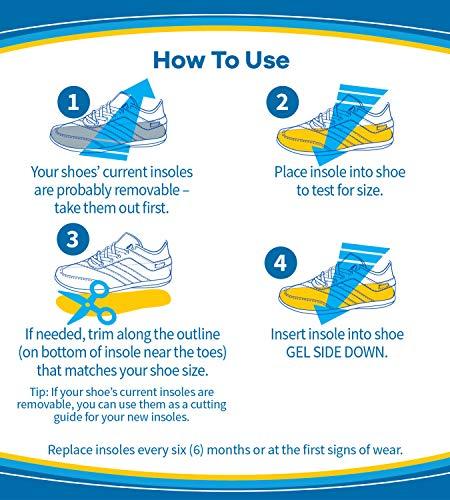 How To Use

1

Your shoes' current insoles are probably removable – take them out first.

2

Place insole into shoe to test for size.

3

If needed, trim along the outline (on bottom of insole near the toes) that matches your shoe size.

Tip: If your shoe's current insoles are removable, you can use them as a cutting guide for your new insoles.

4

Insert insole into shoe GEL SIDE DOWN.

Replace insoles every six (6) months or at the first signs of wear.