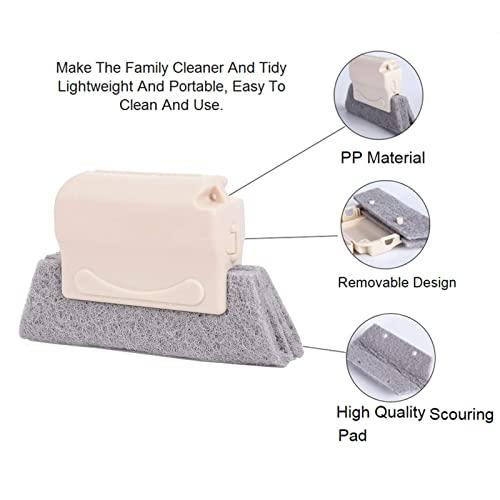 Make The Family Cleaner And Tidy Lightweight And Portable, Easy To Clean And Use.

PP Material

Removable Design

High Quality Scouring Pad