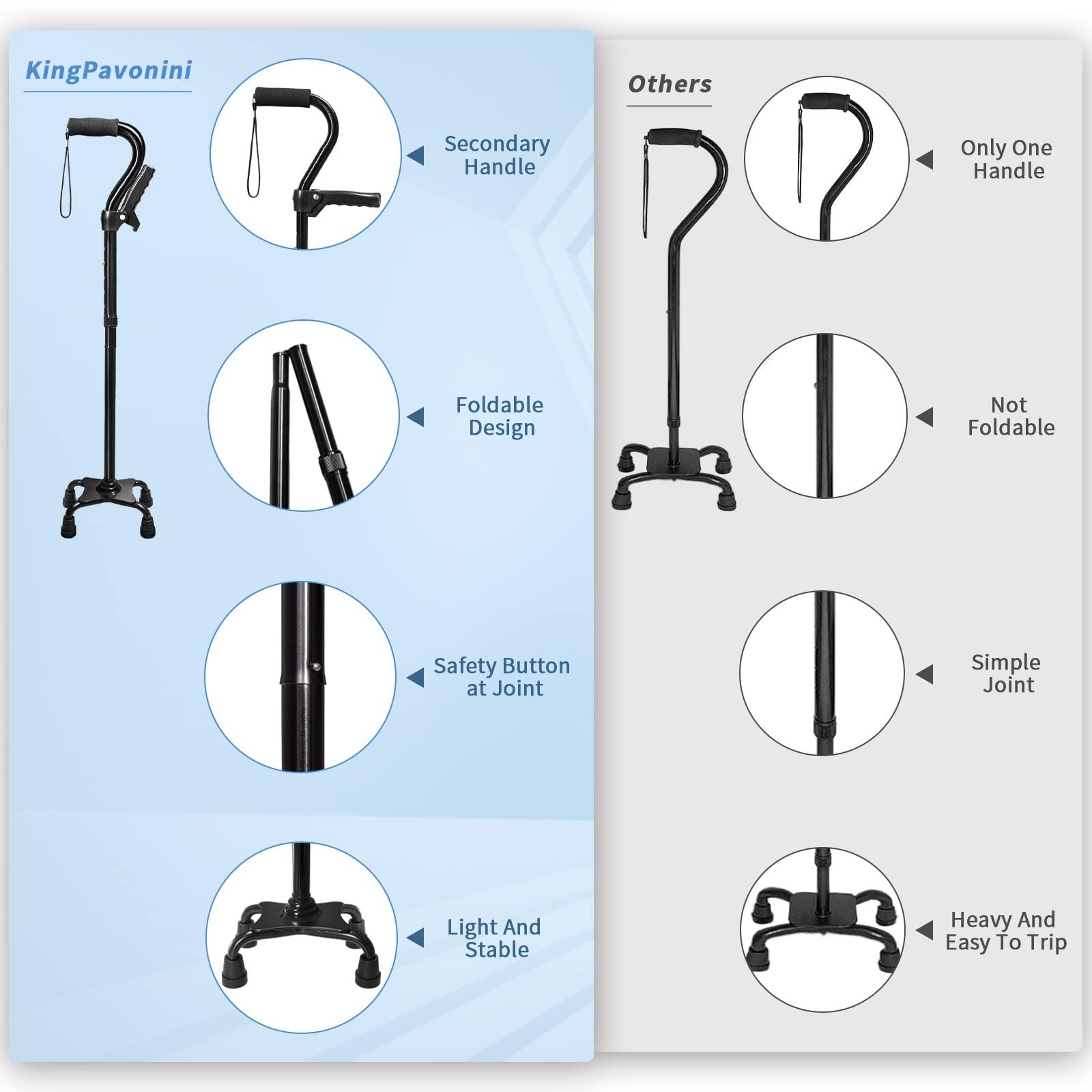 KingPavonini

Secondary Handle

Foldable Design

Safety Button at Joint

Light And Stable

Others

Only One Handle

Not Foldable

Simple Joint

Heavy And Easy To Trip