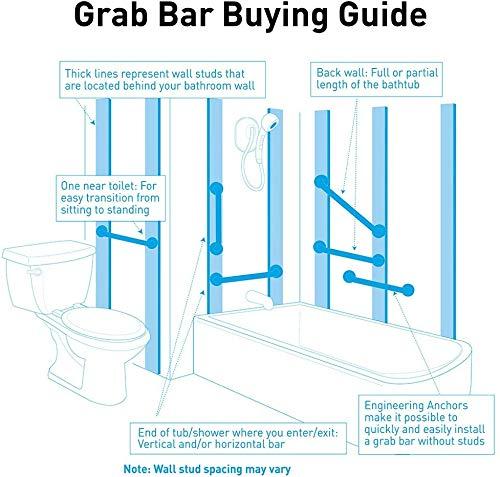 Grab Bar Buying Guide

Thick lines represent wall studs that are located behind your bathroom wall

Back wall: Full or partial length of the bathtub

One near toilet: For easy transition from sitting to standing

End of tub/shower where you enter/exit: Vertical and/or horizontal bar

Engineering Anchors make it possible to quickly and easily install a grab bar without studs

Note: Wall stud spacing may vary