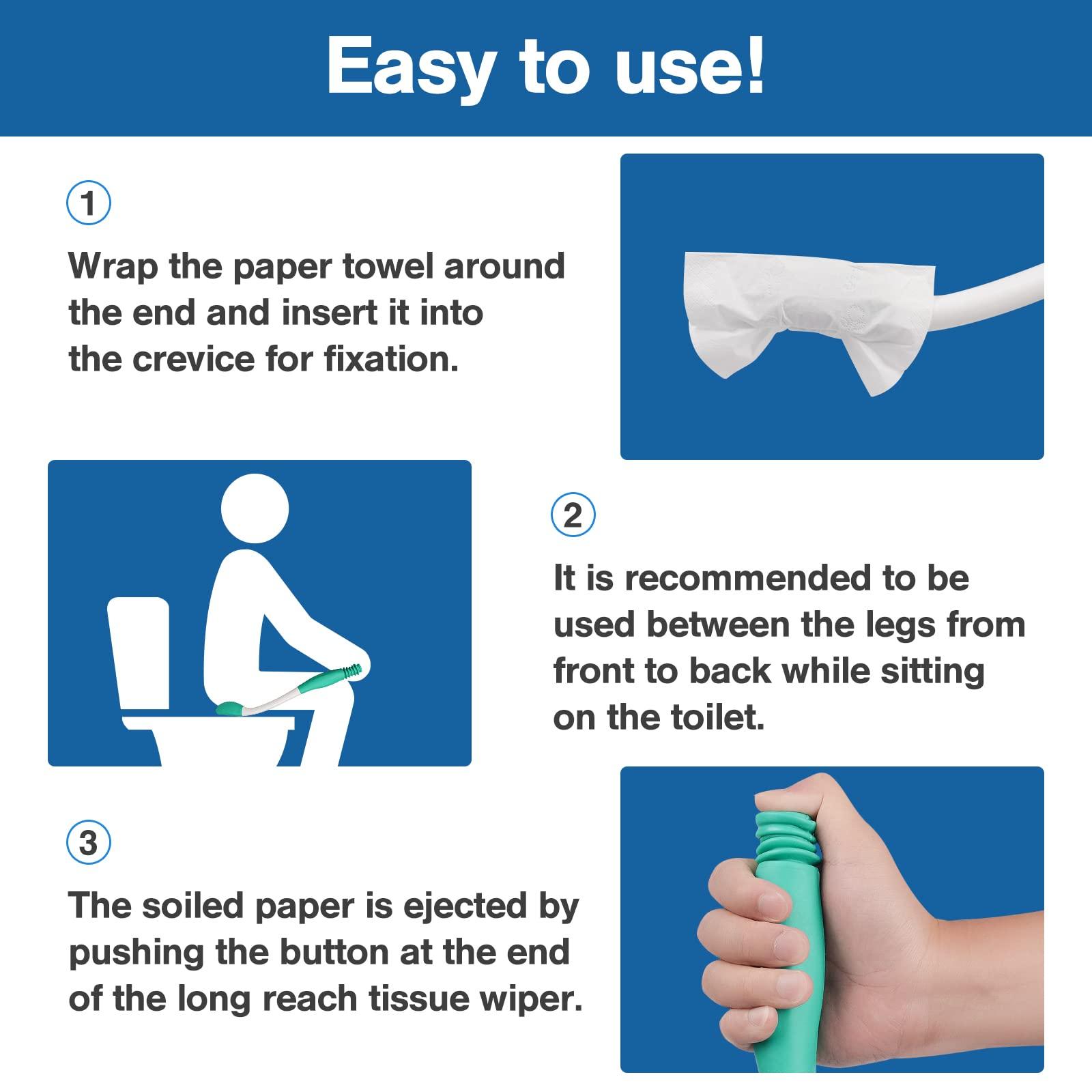 Easy to use!

1

Wrap the paper towel around the end and insert it into the crevice for fixation.

2

It is recommended to be used between the legs from front to back while sitting on the toilet.

3

The soiled paper is ejected by pushing the button at the end of the long reach tissue wiper.